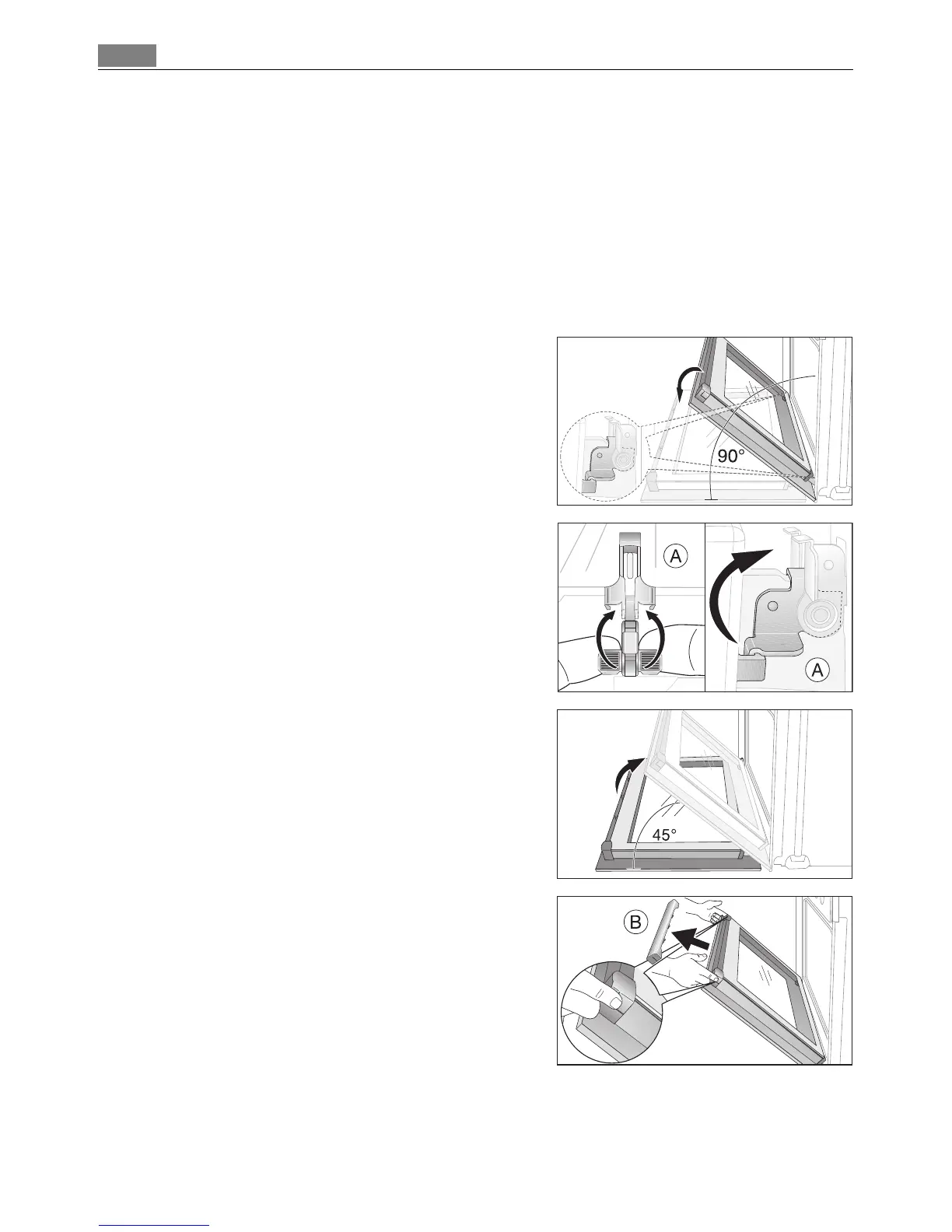 90°

A

A

45°

B