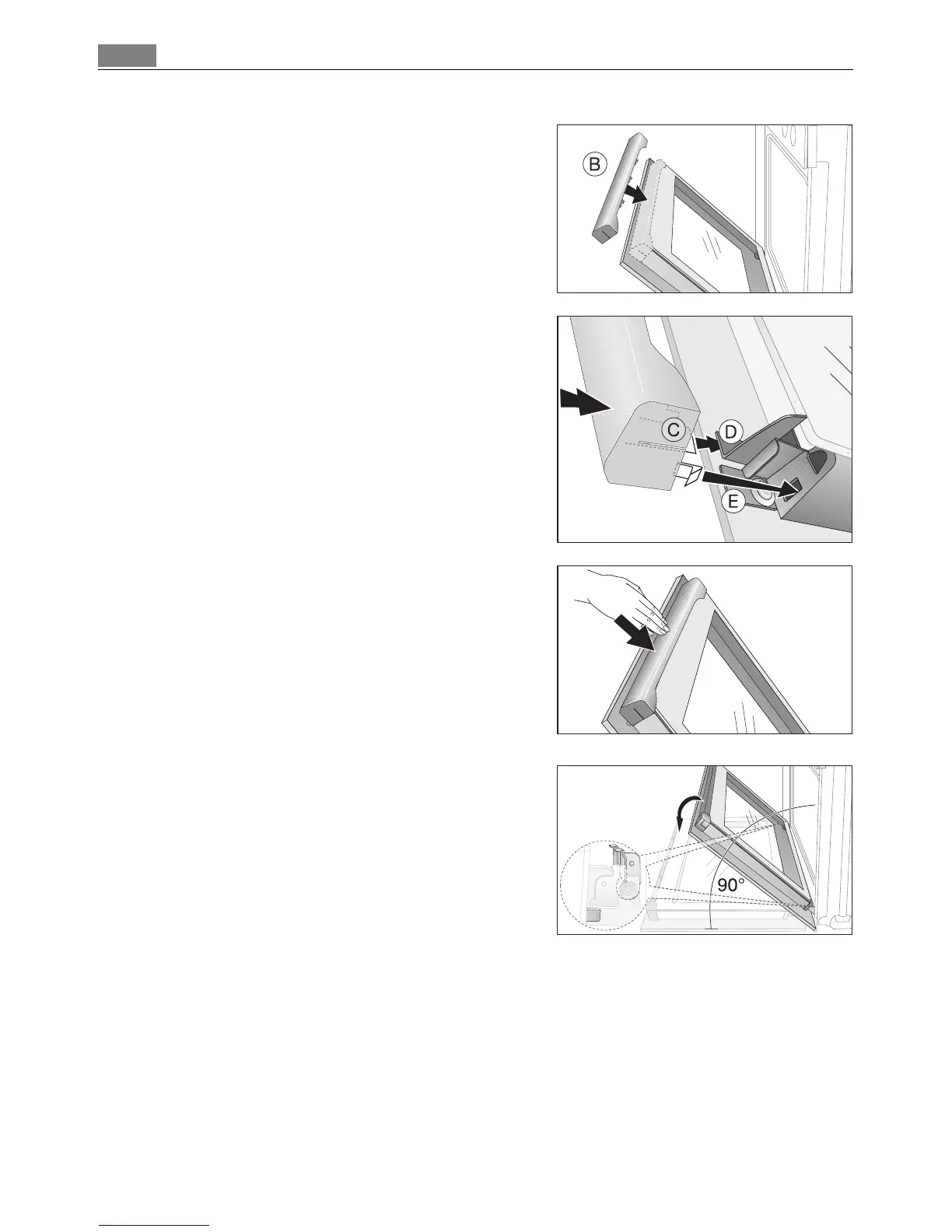 B

C

D

E

90°