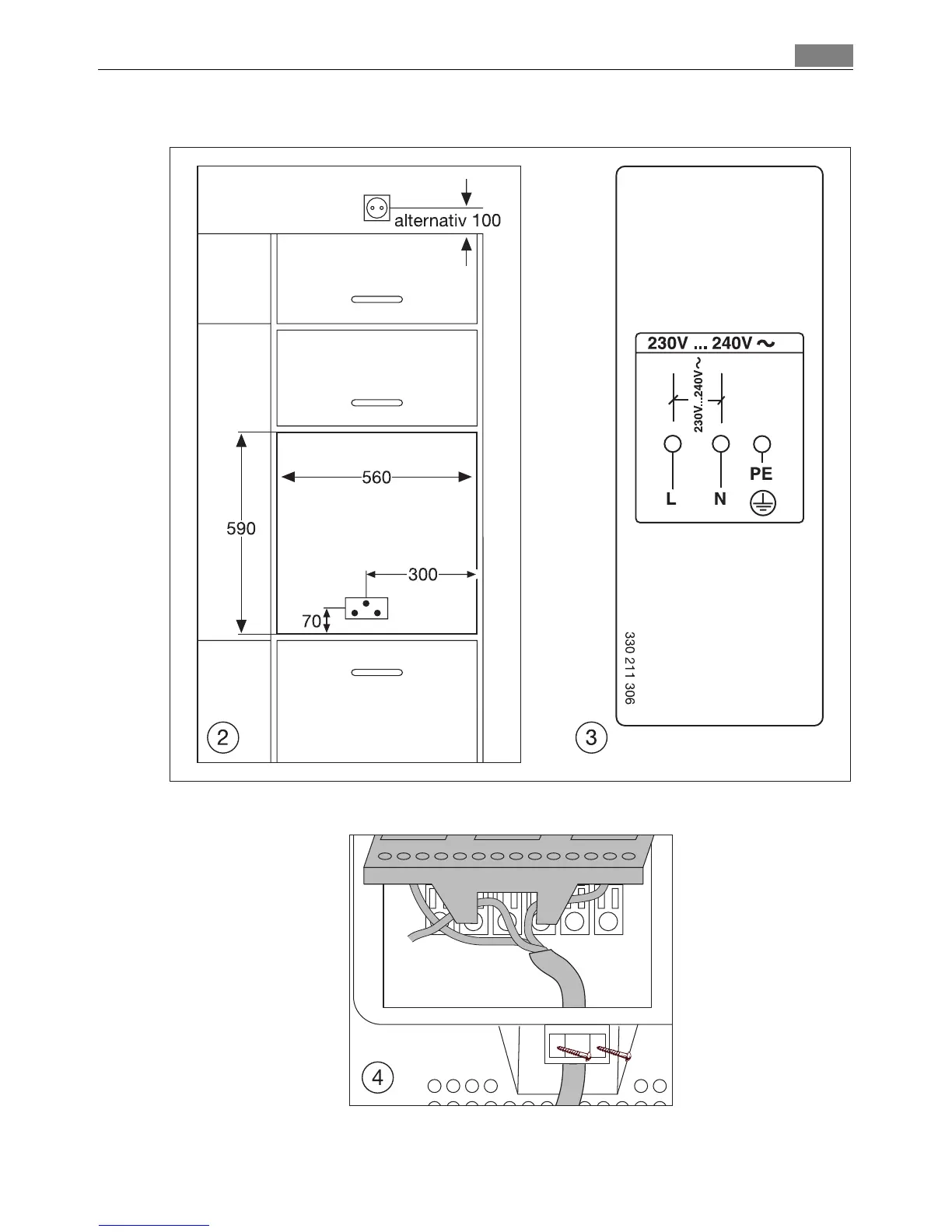 alternativ 100

560

590

300

70

②

230V ... 240V ~

230V...240V~

L N PE

330 211 306

③

④