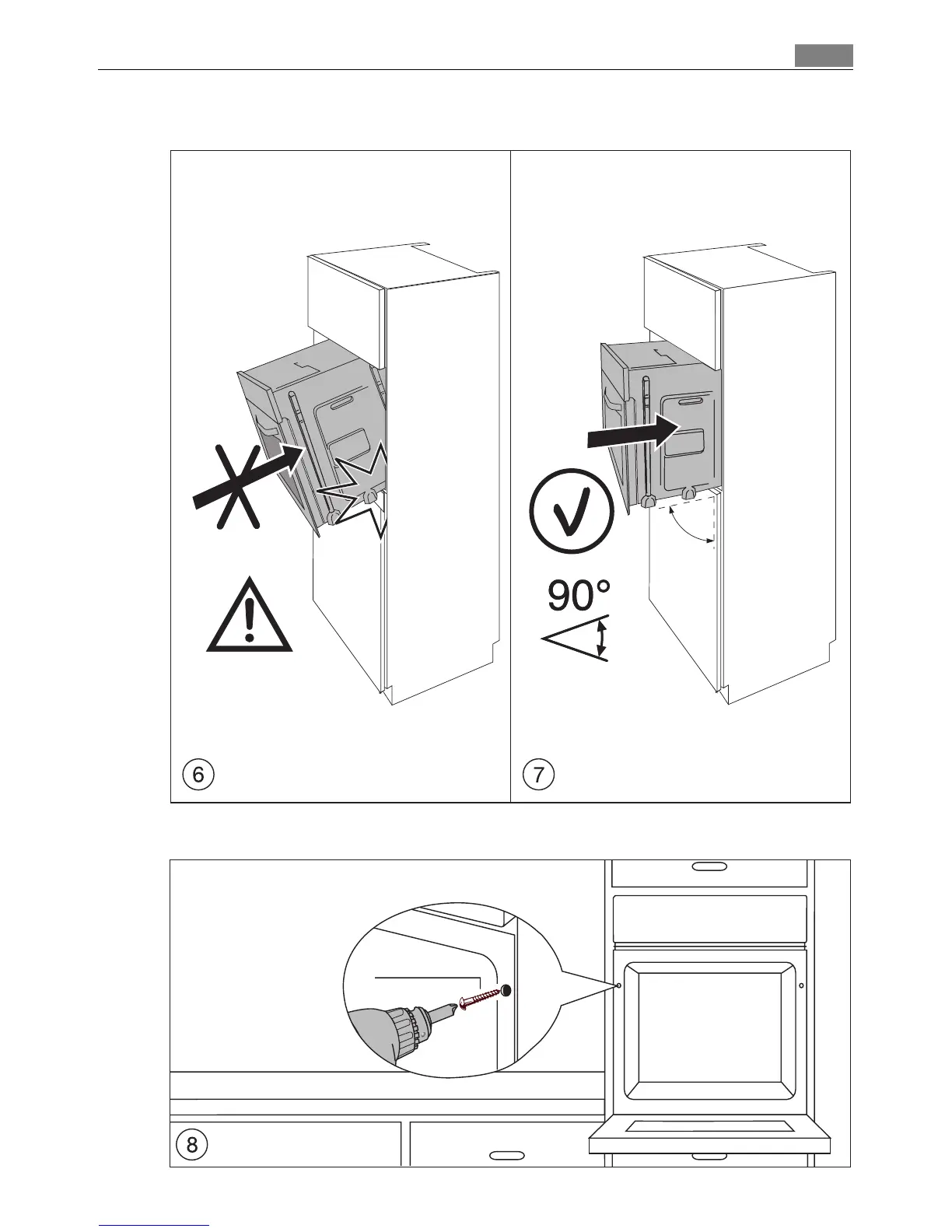 90°

6

7

8