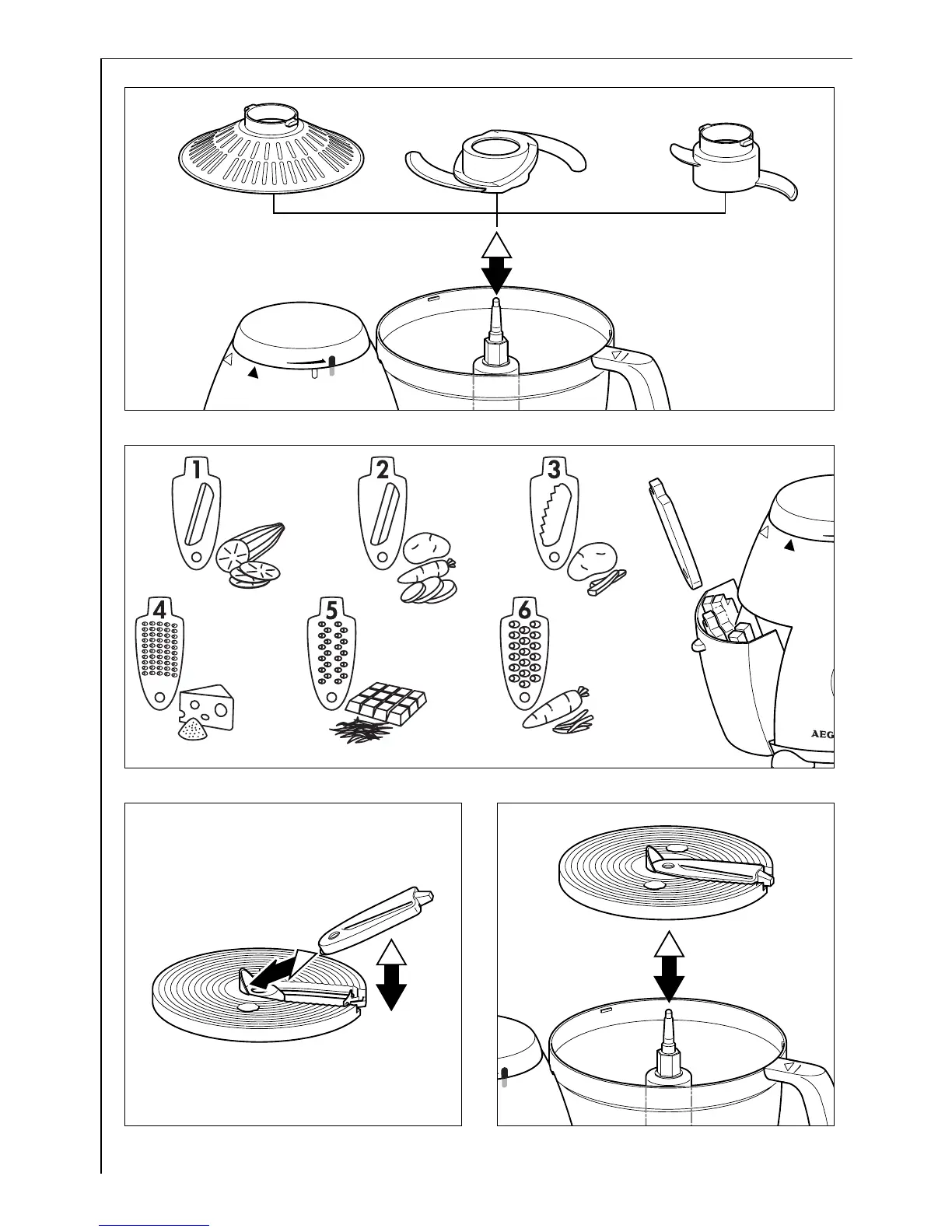 1

2

3

4

5

6

AEG