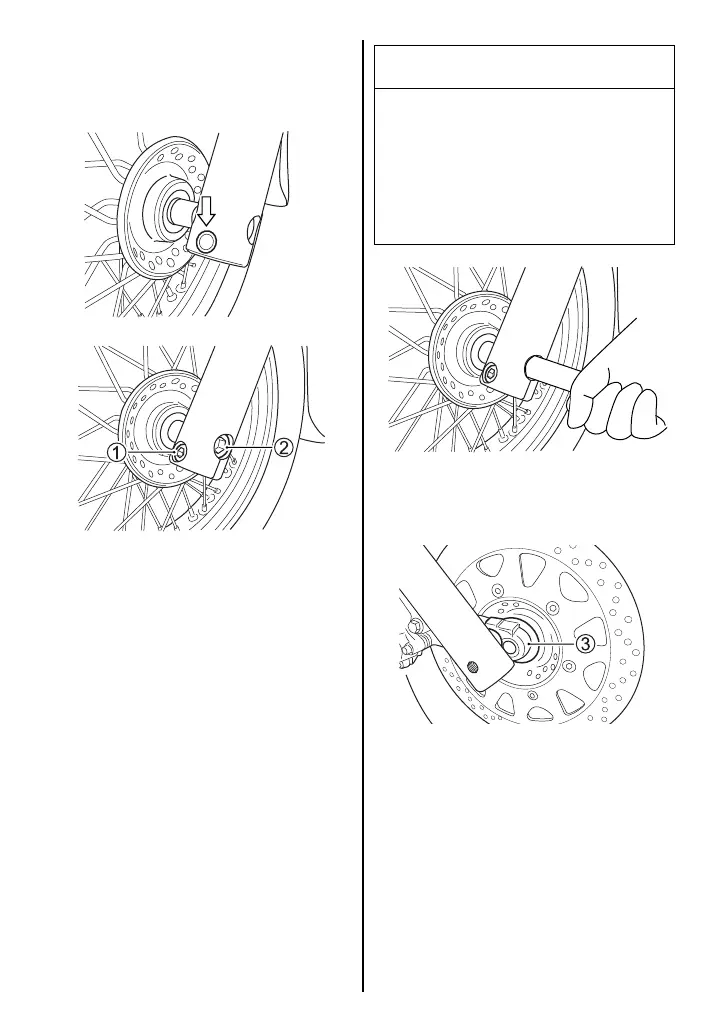 1

2

3