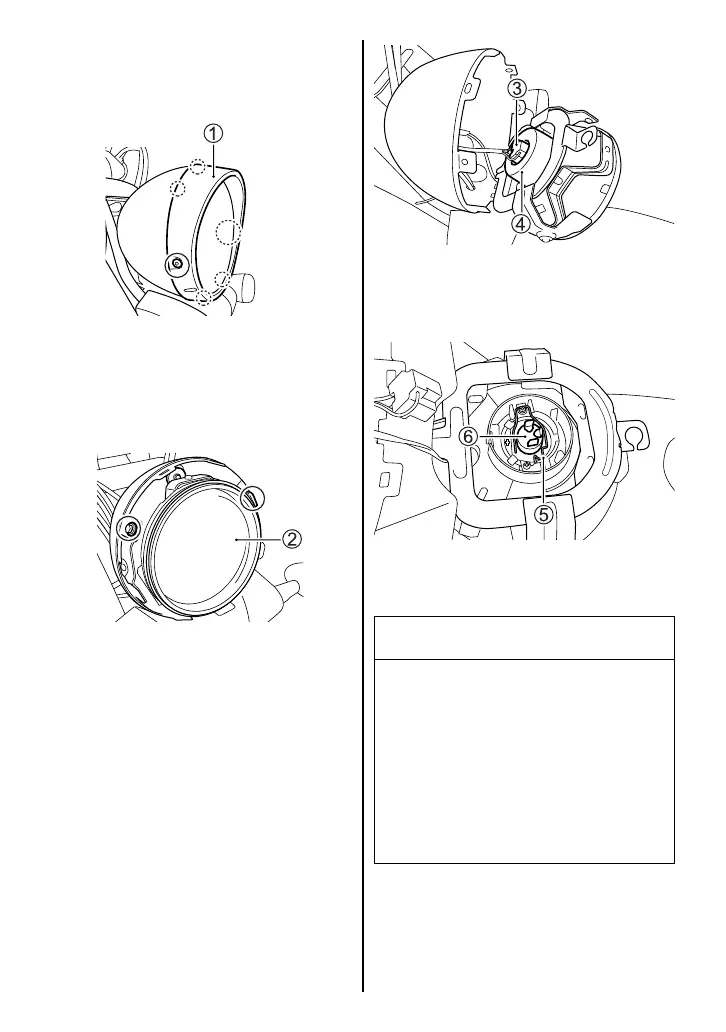 1

2

3

4

6

5