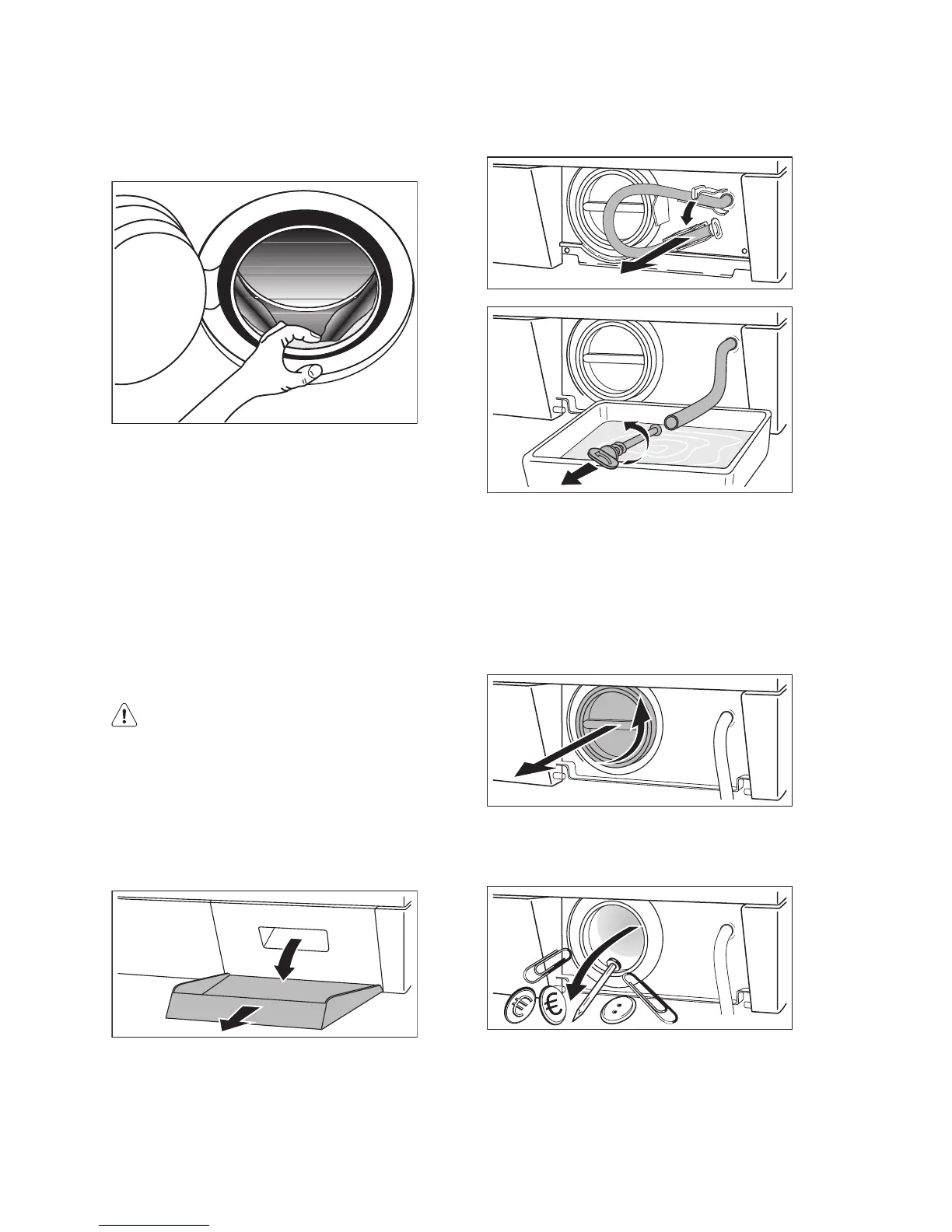 €
€