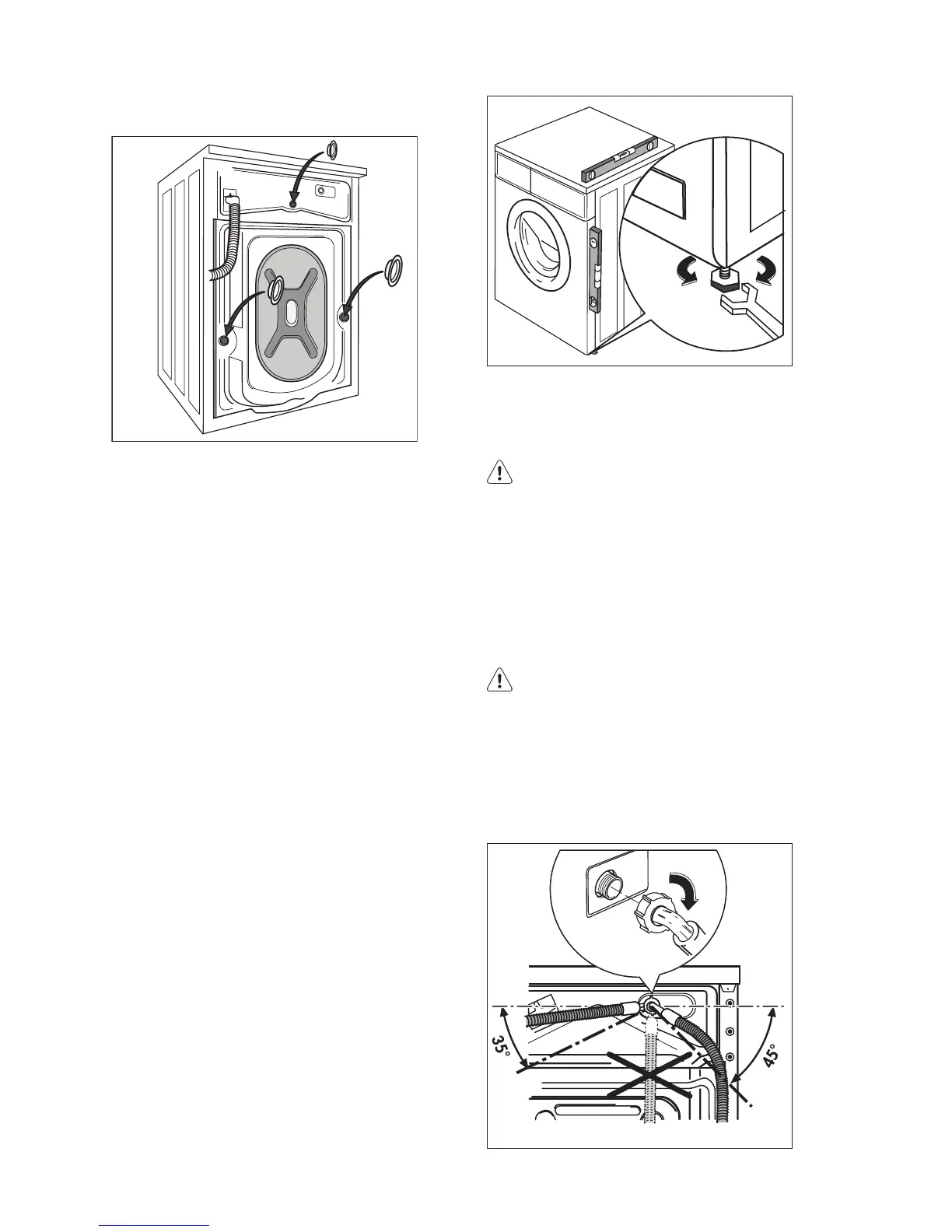 35°

45°