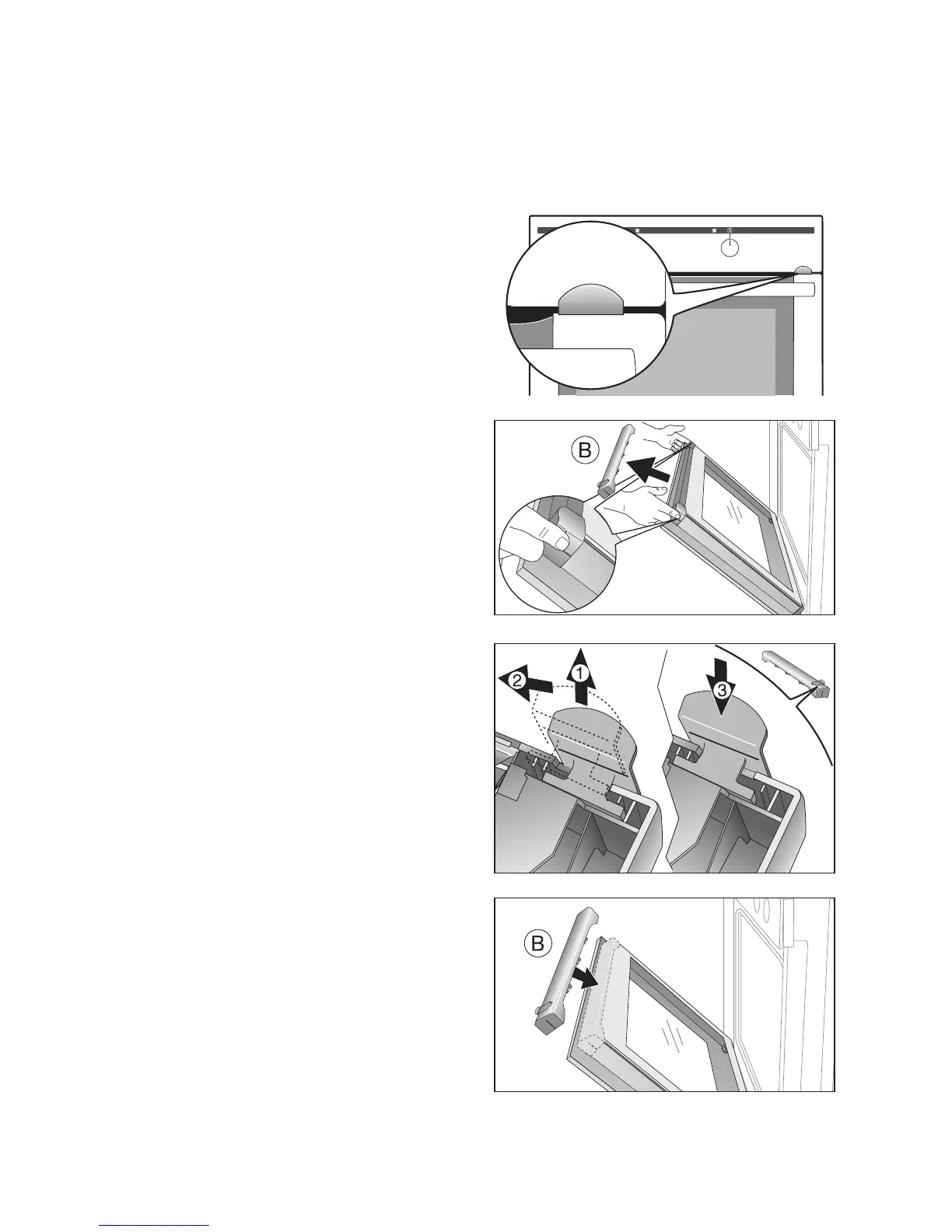 B

2
1
3

B