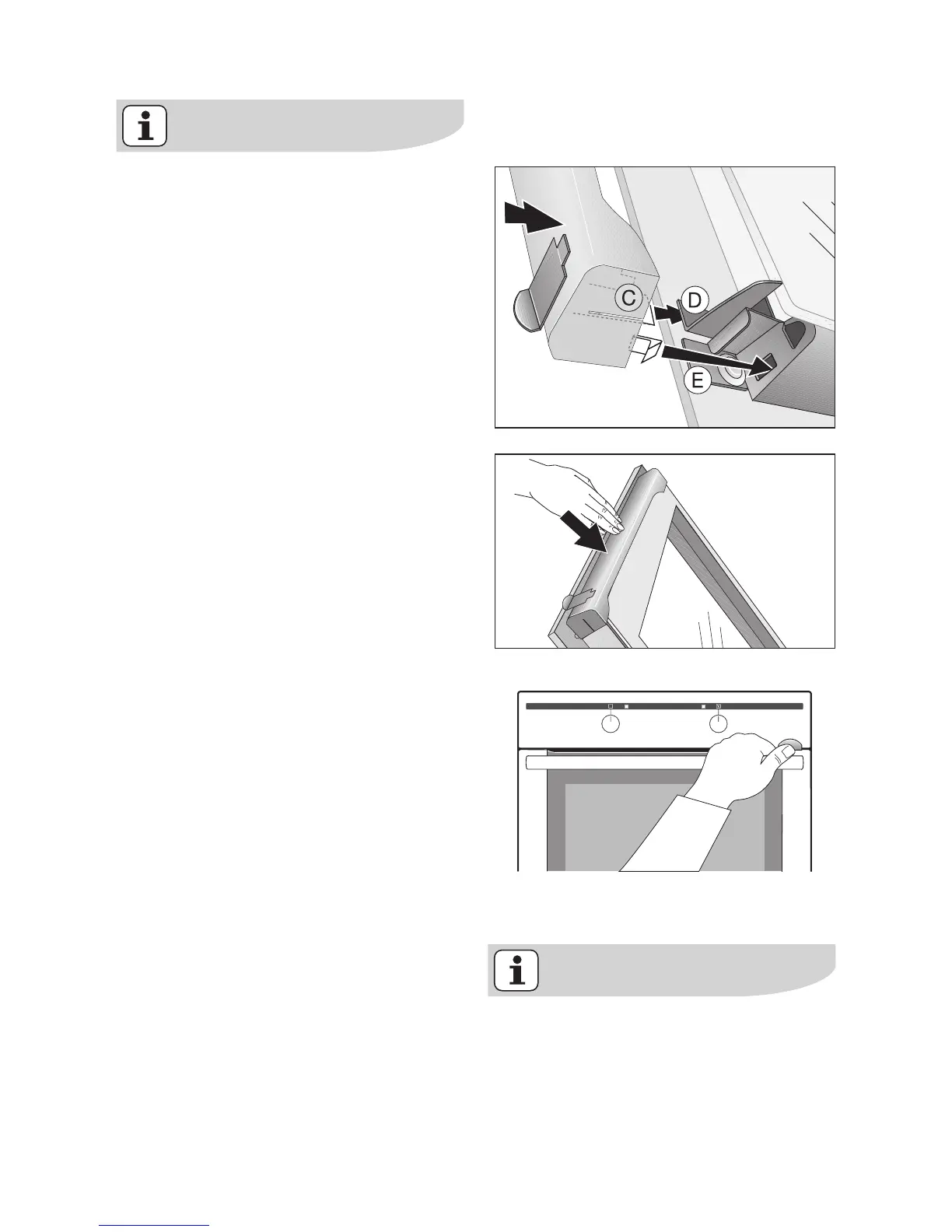 C

D

E