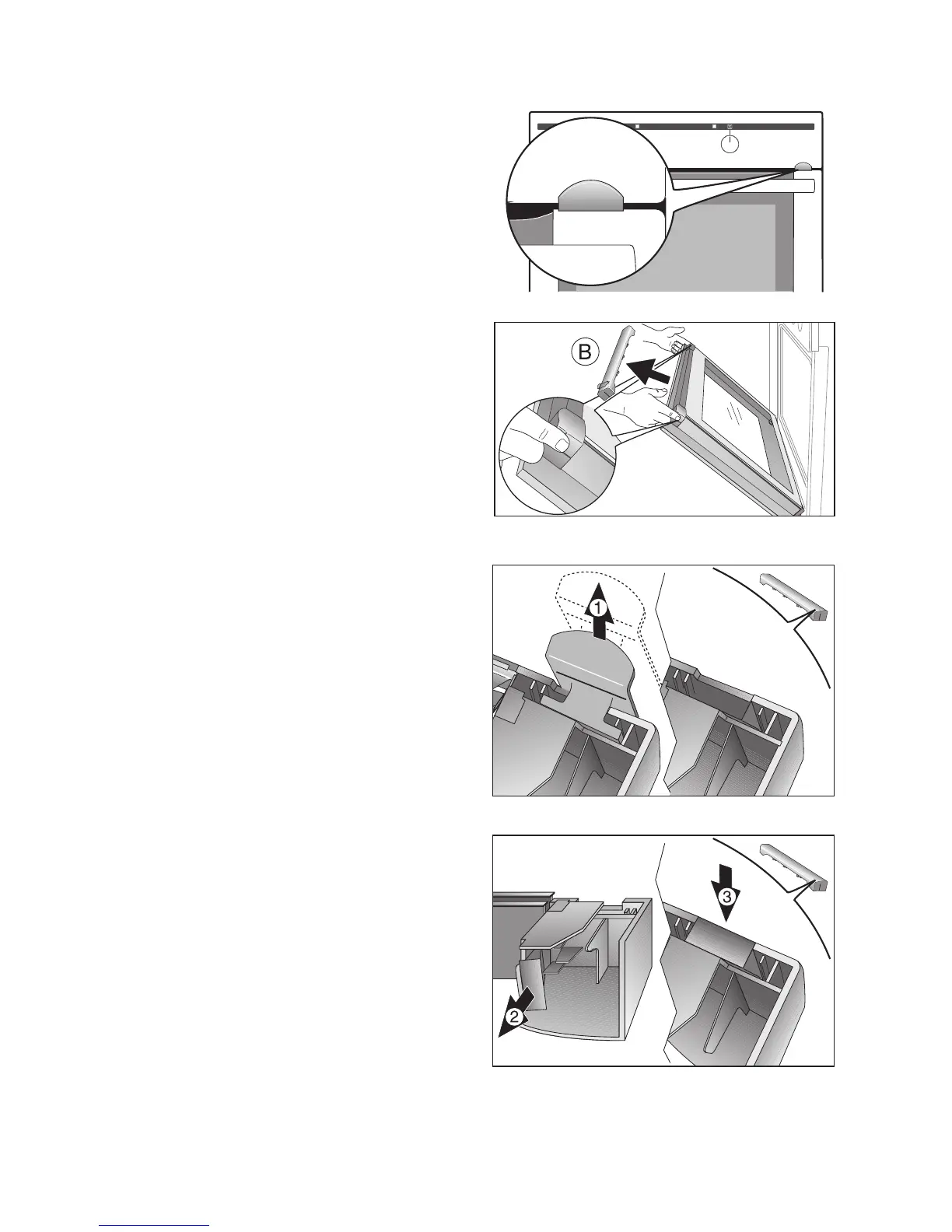 B

1

3

2