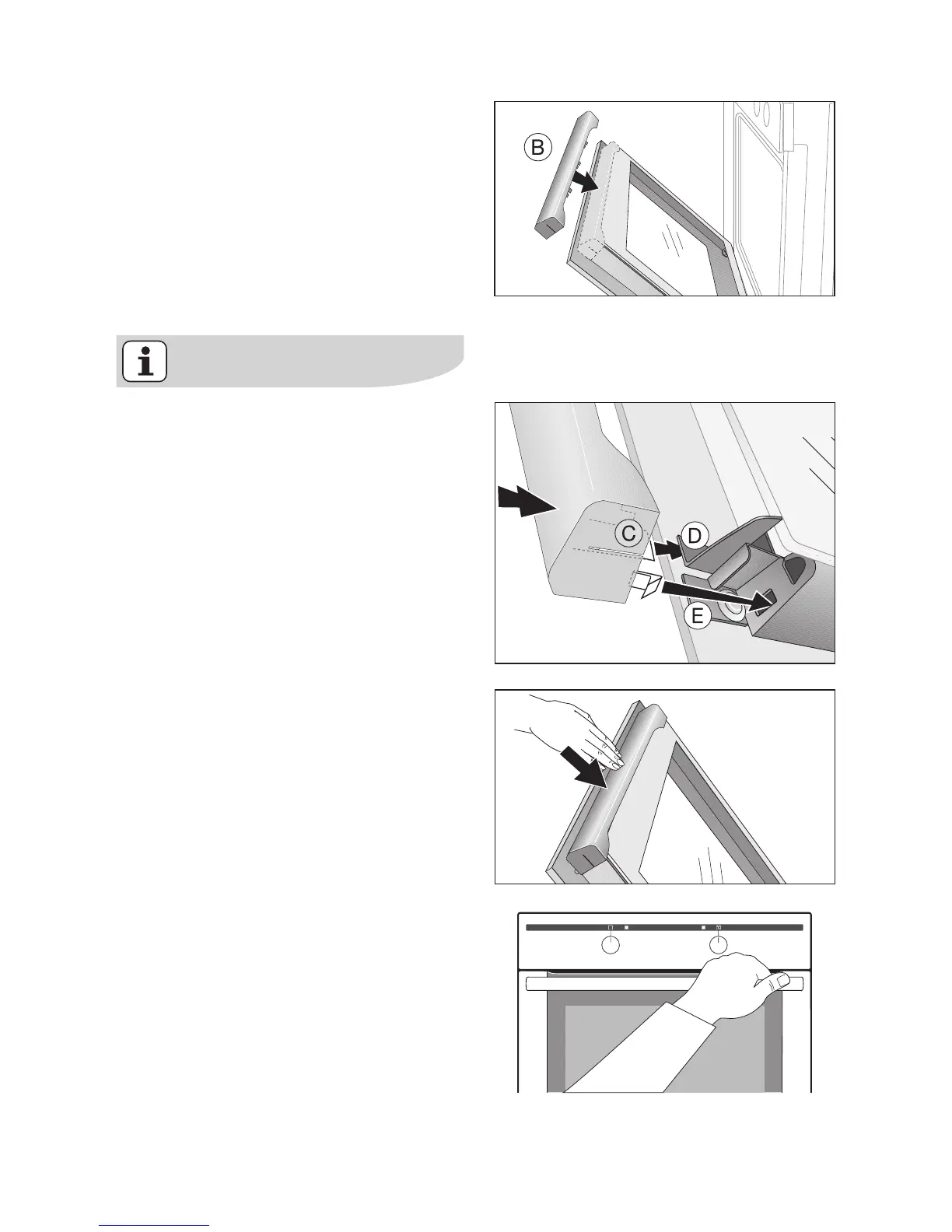 B

C

D

E