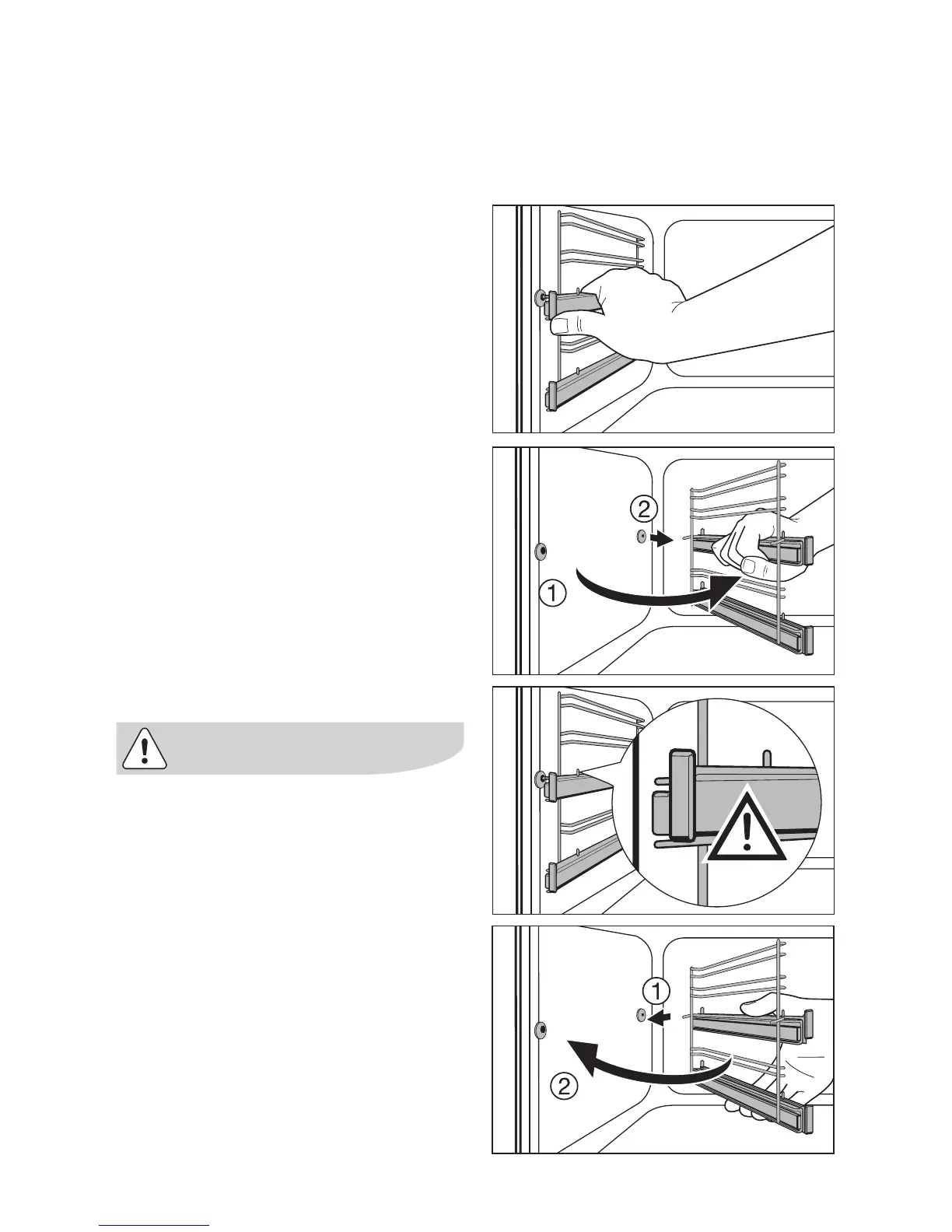 2
1
1
2