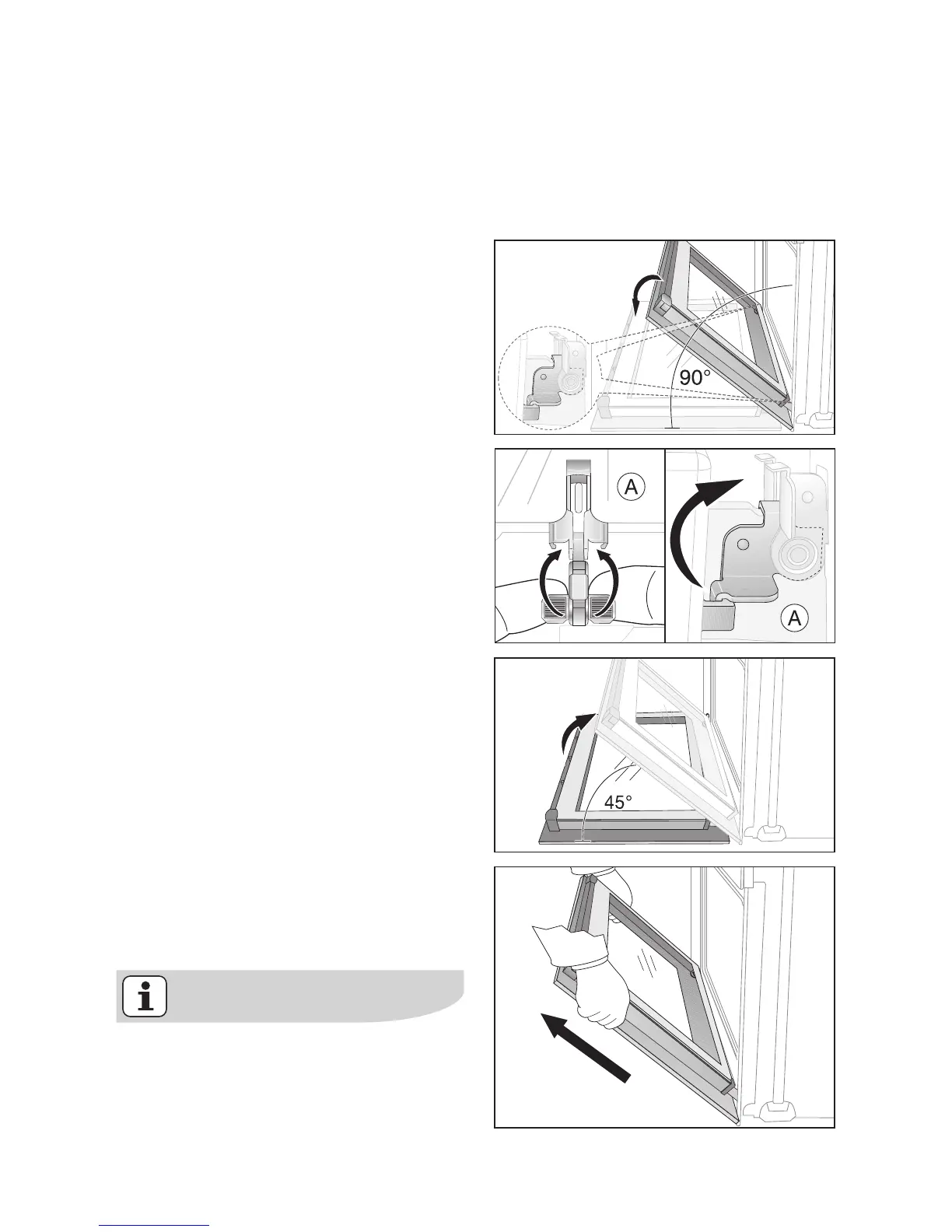 90°

A

A

45°