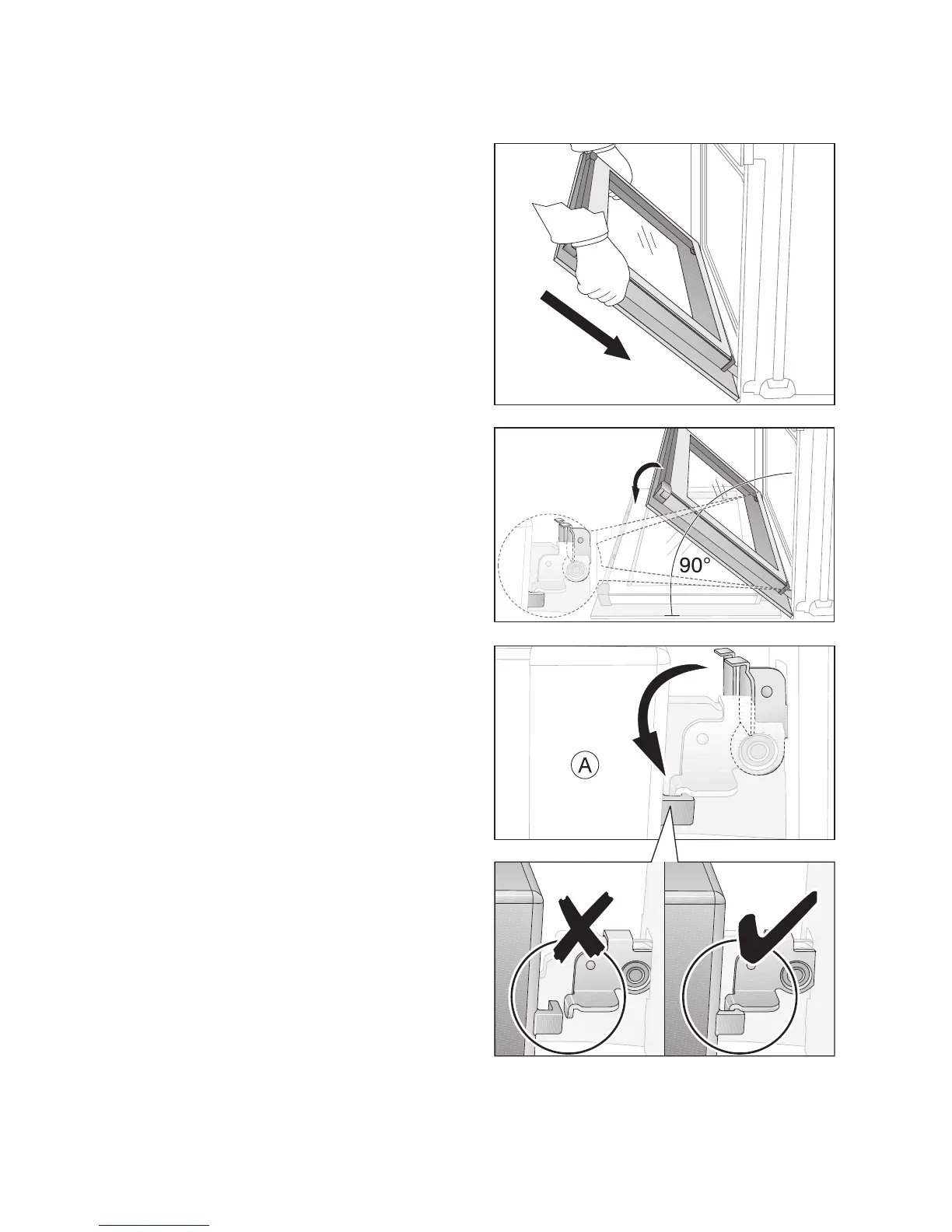 90°

A