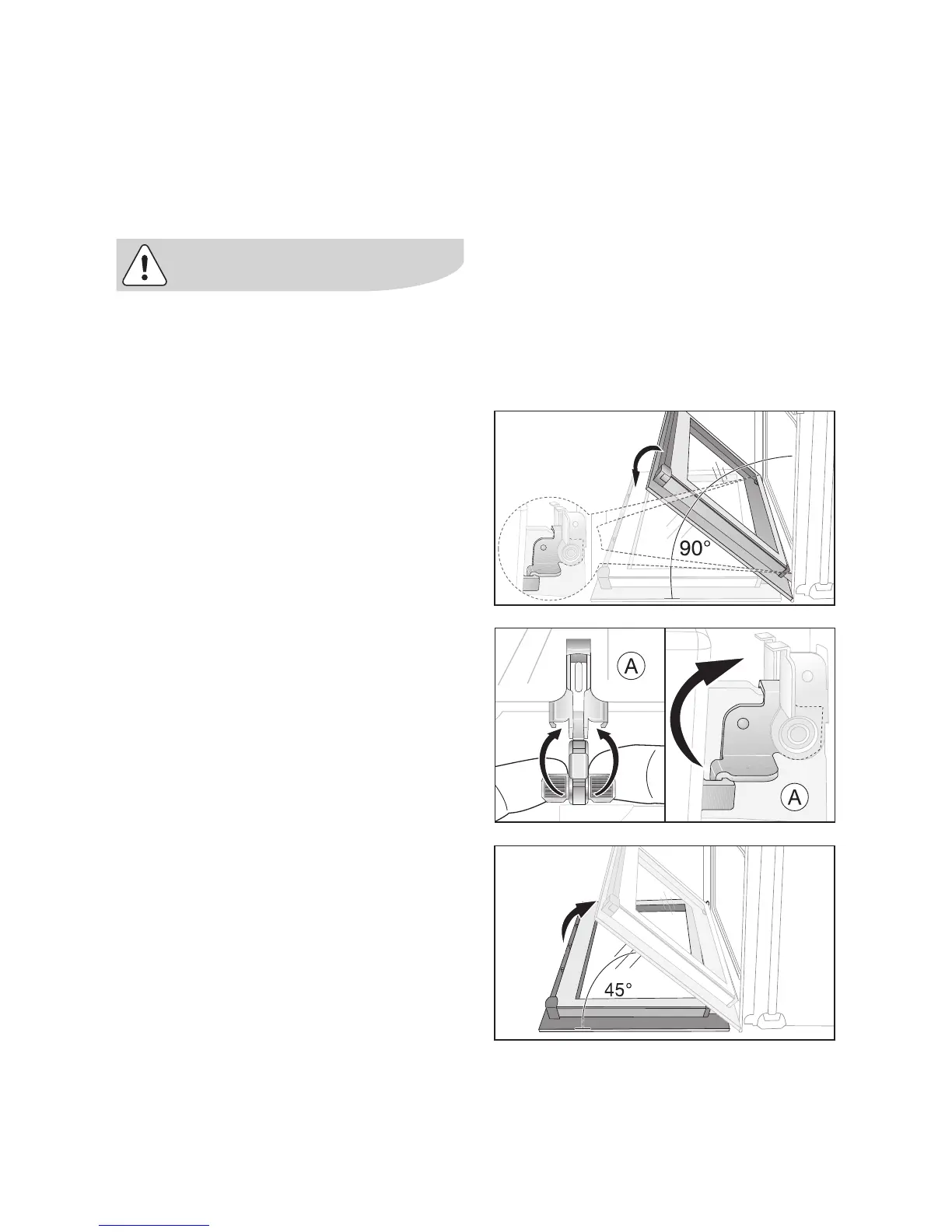 90°

A

A

45°