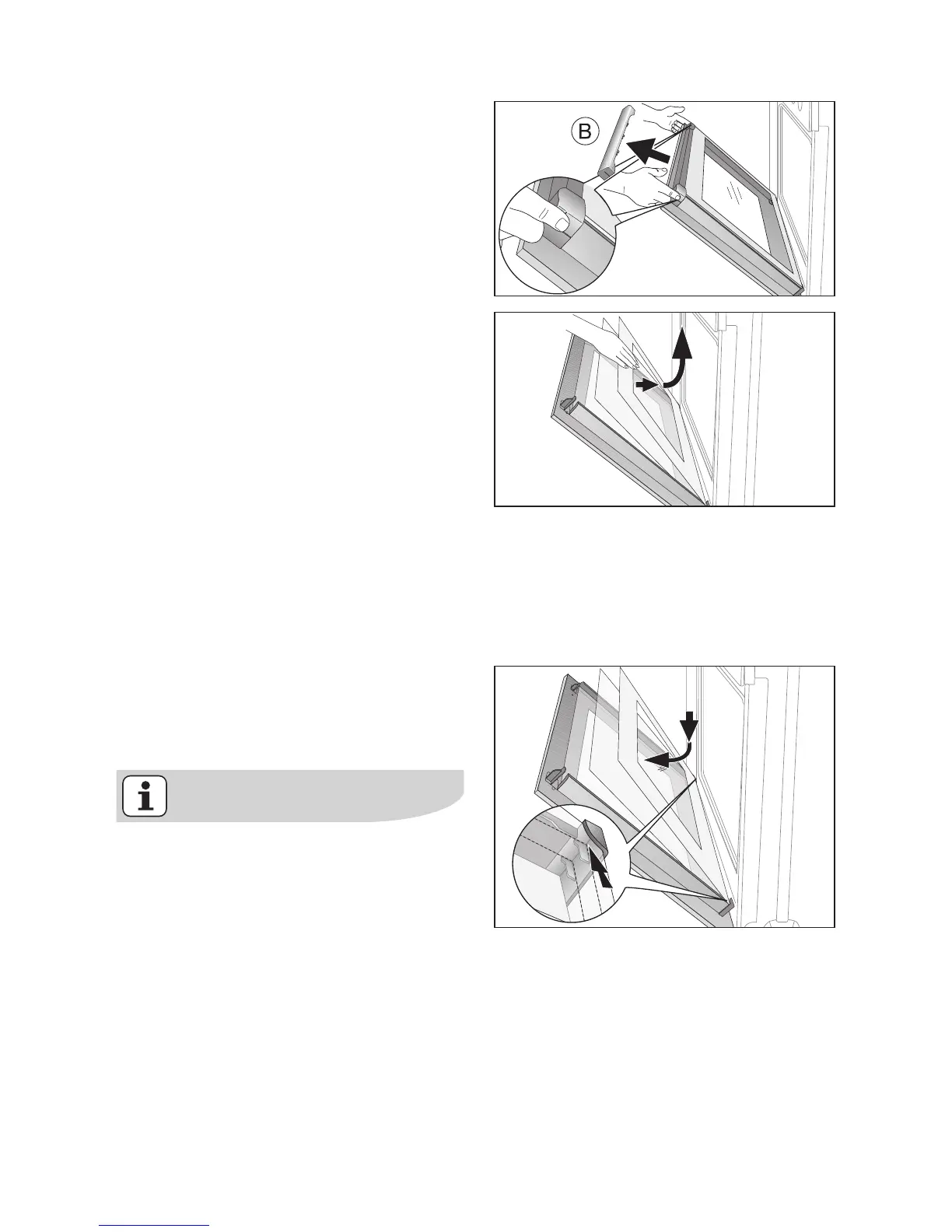 B