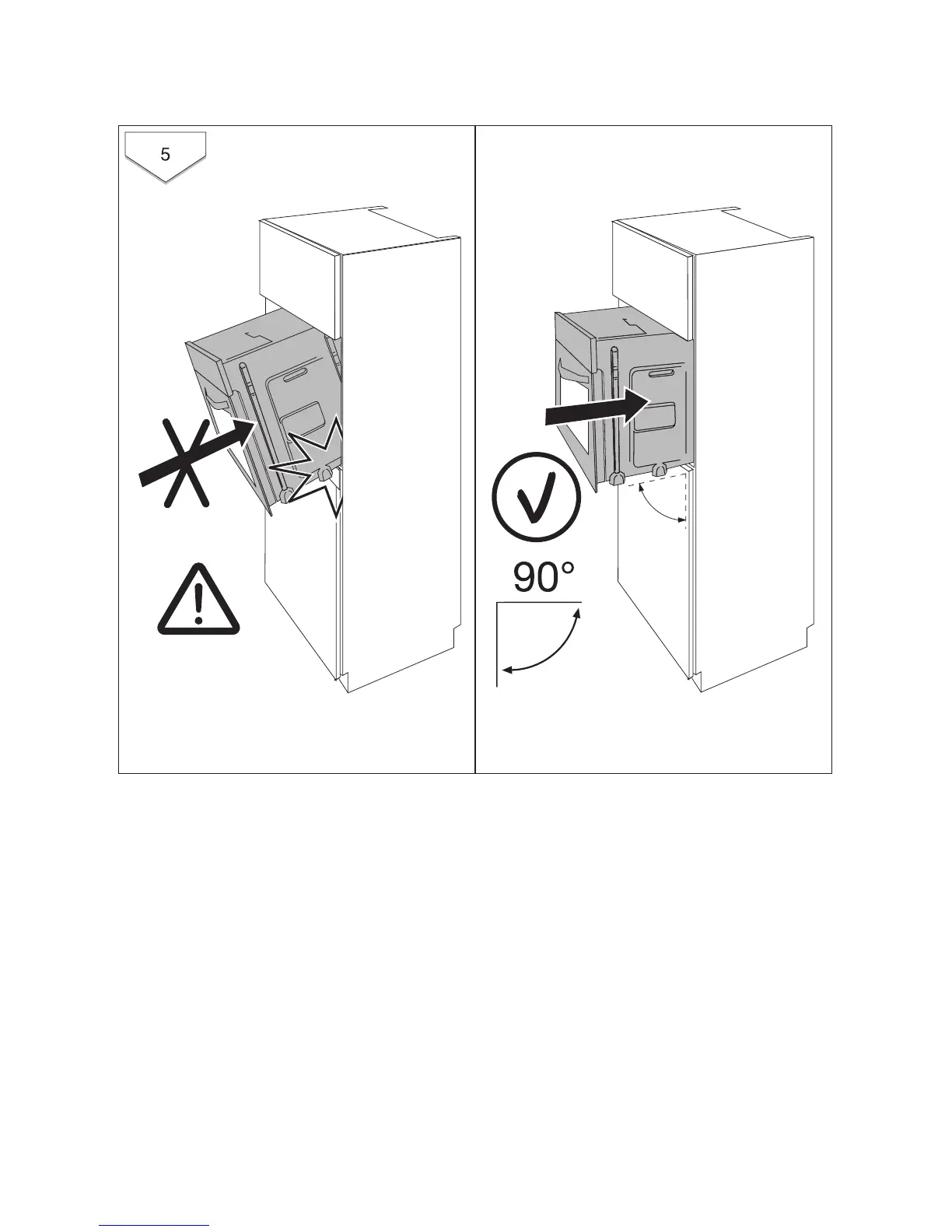 5

90°