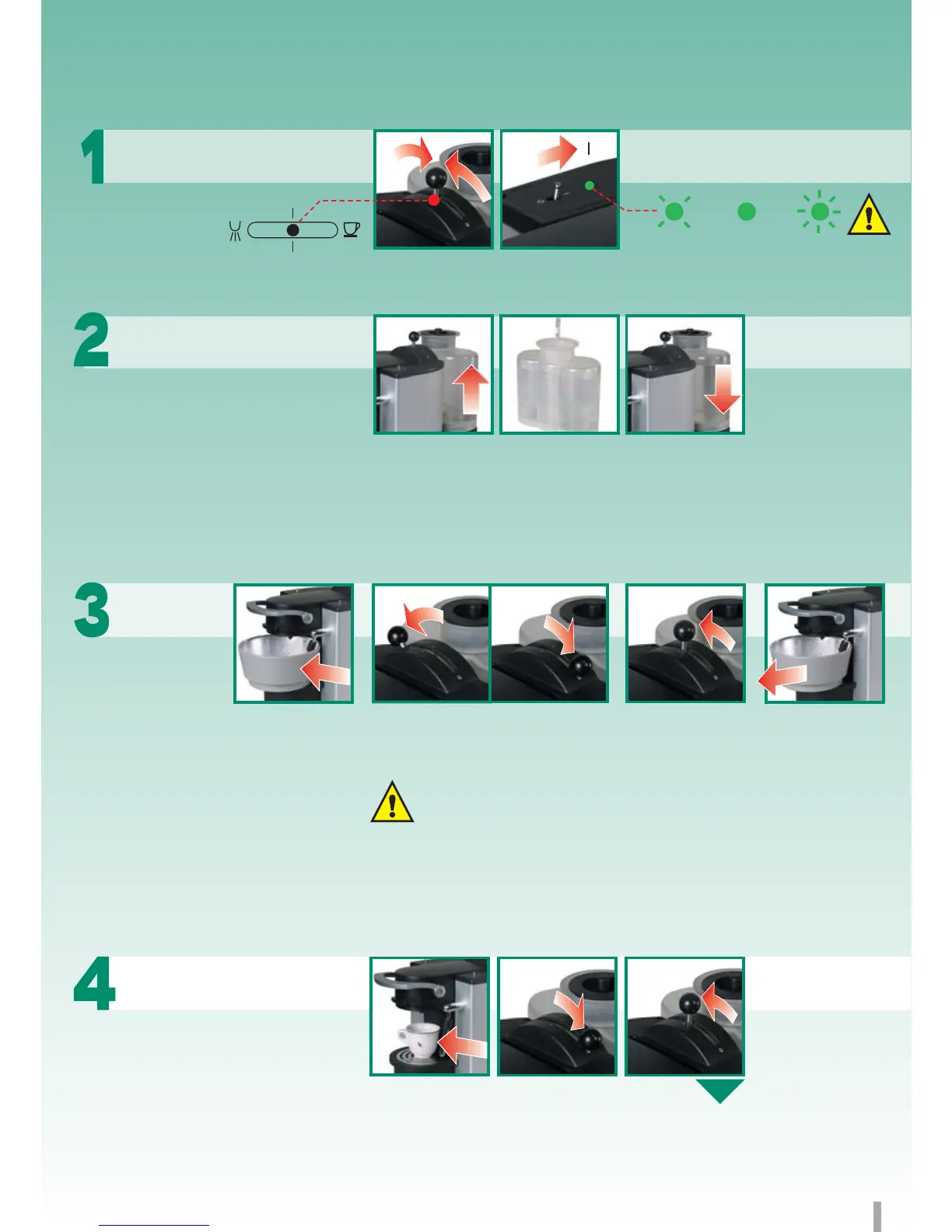 1

I

2

3

4