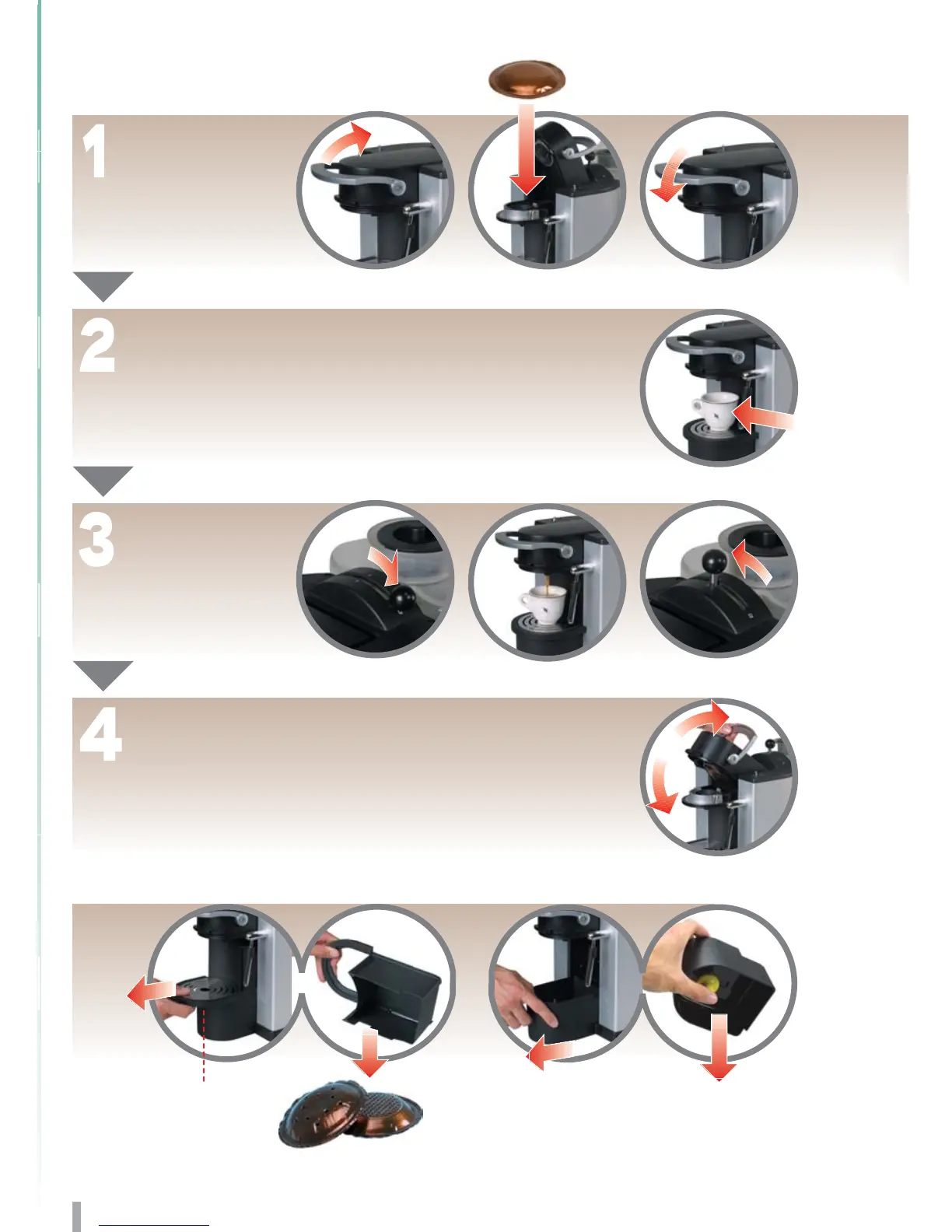 1

2

3

4