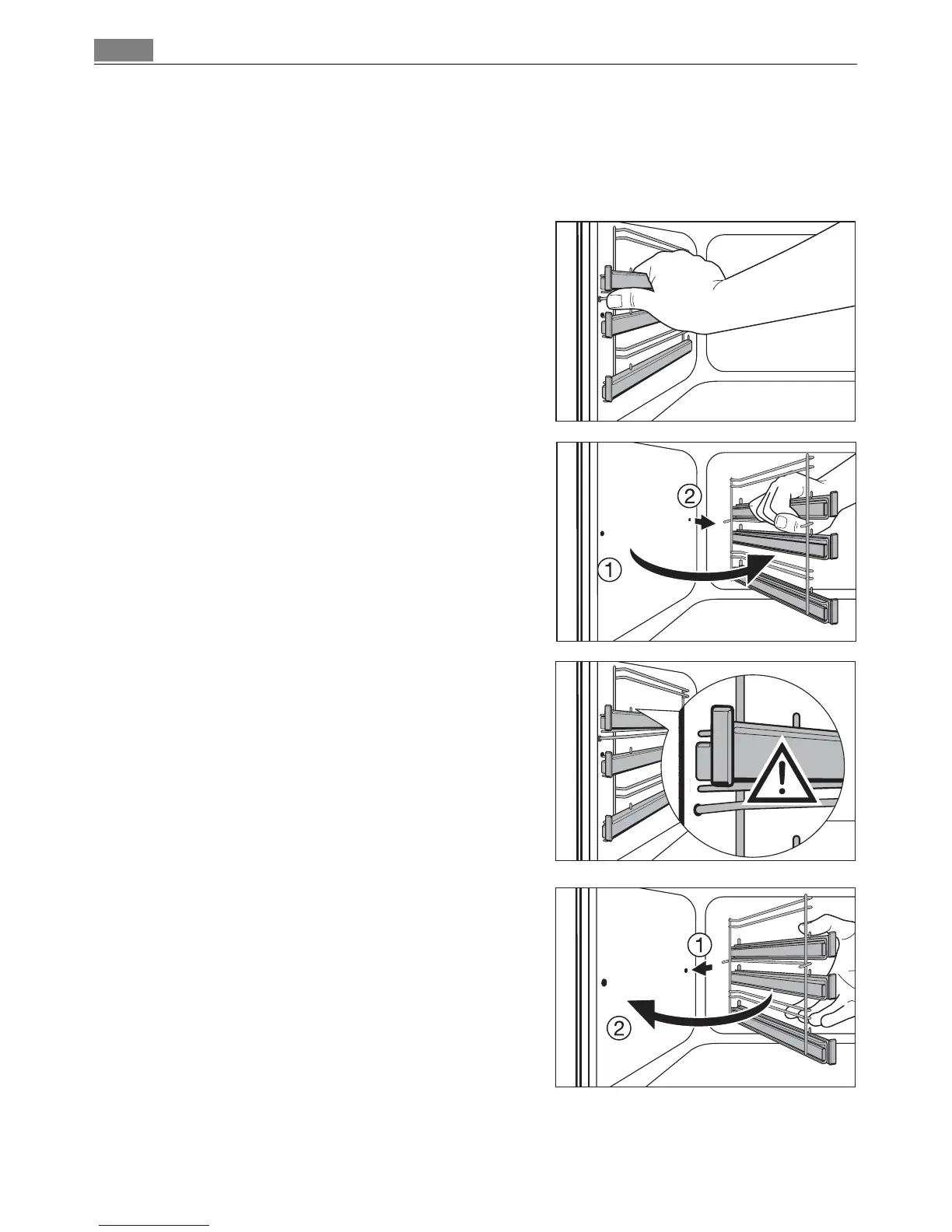 2

1

1

2