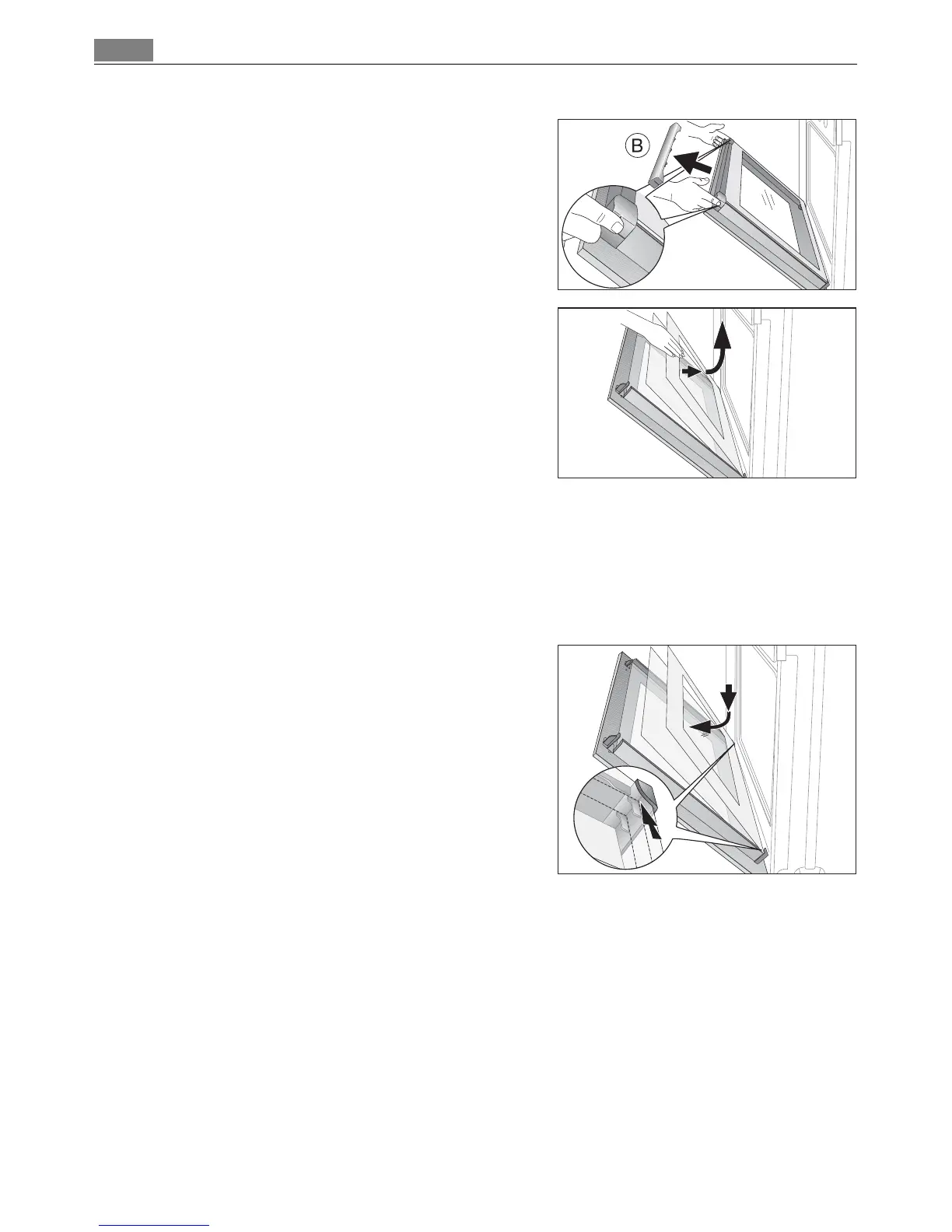 B