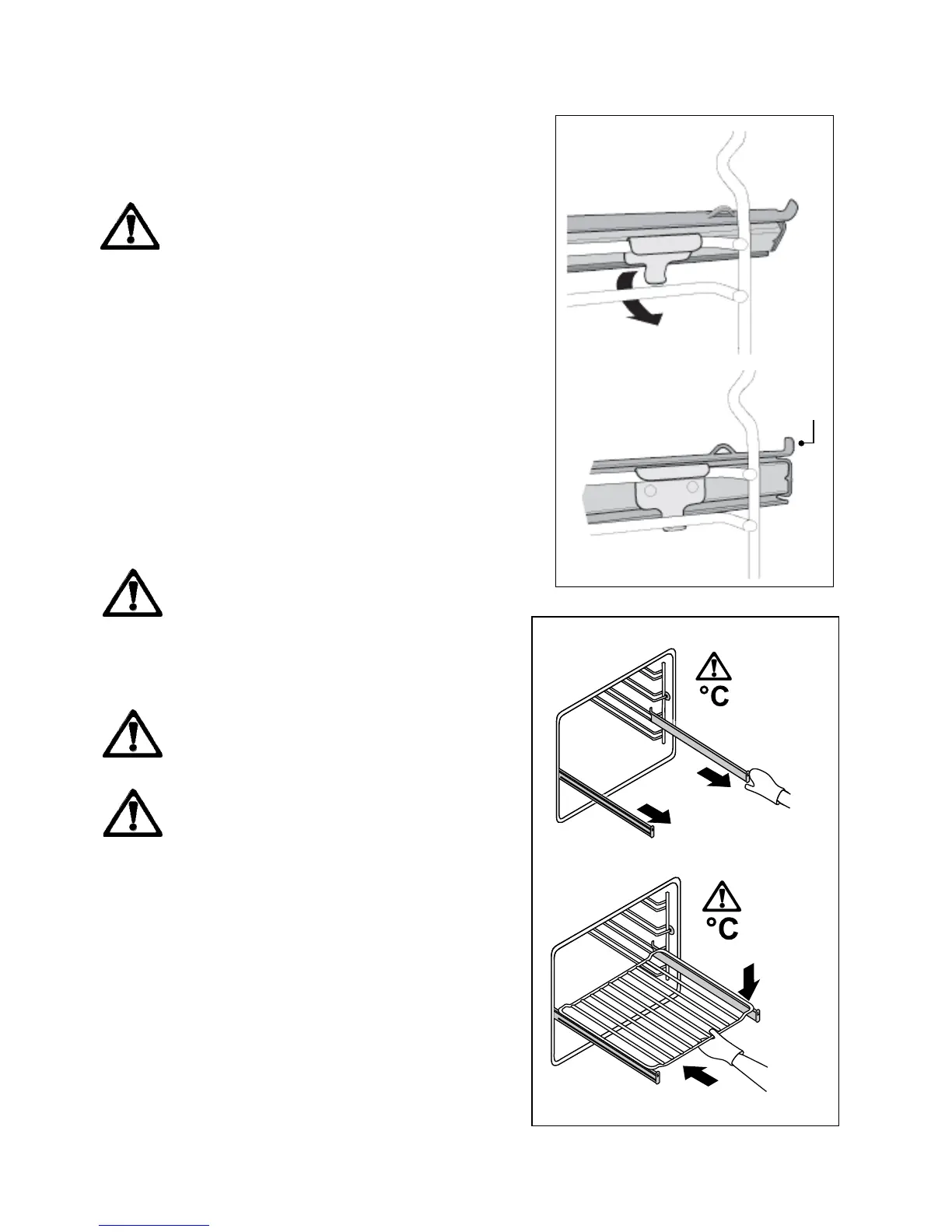 °C

°C