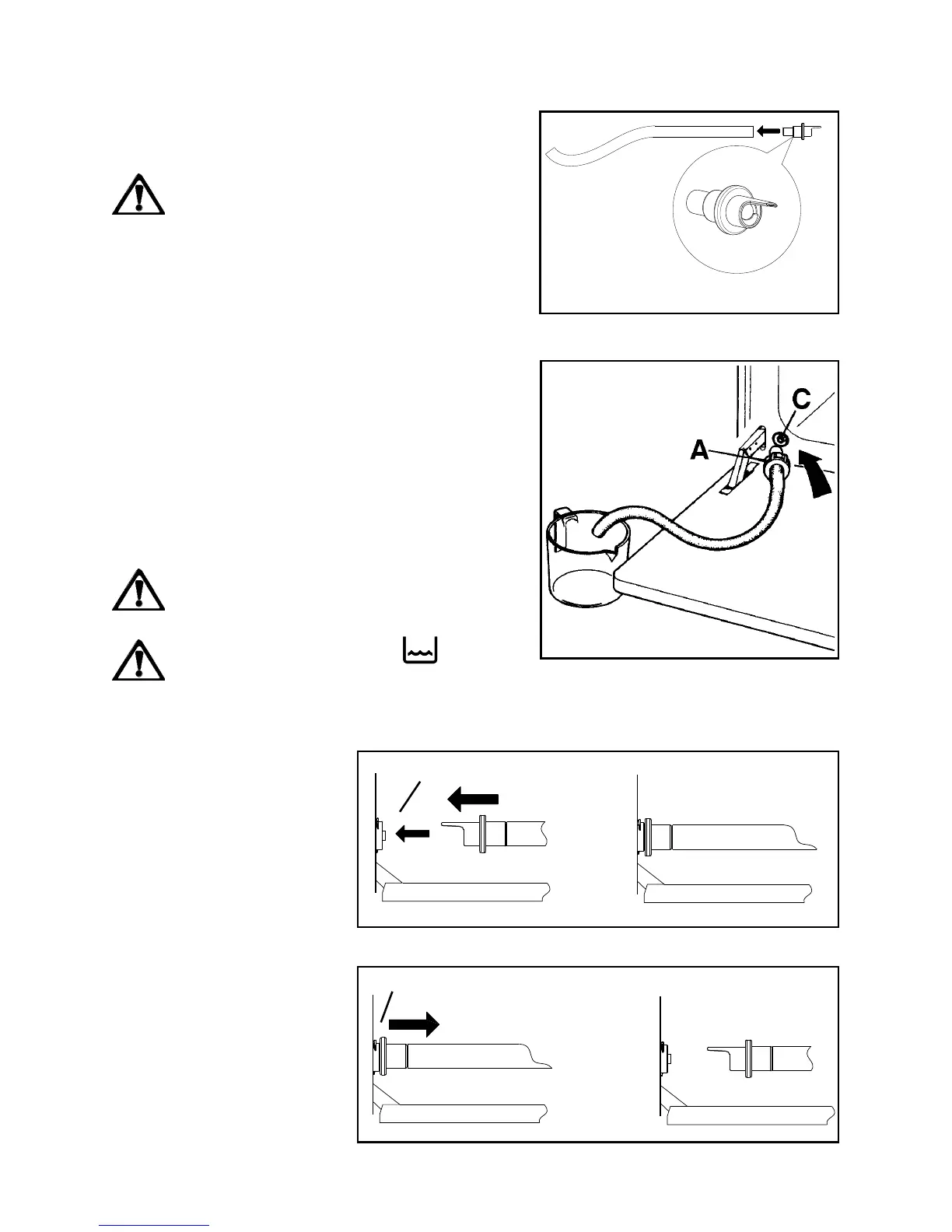 C

A