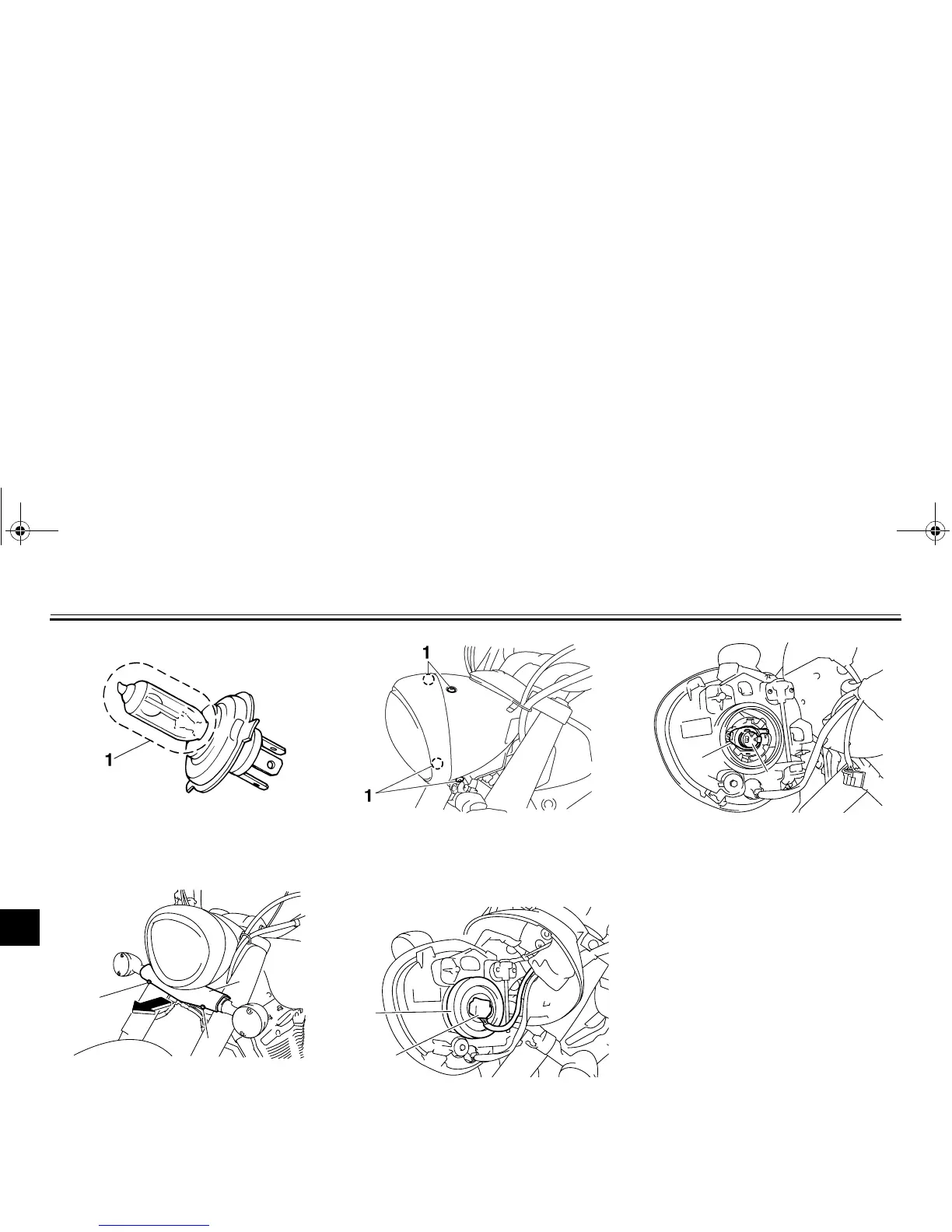 1

1

1