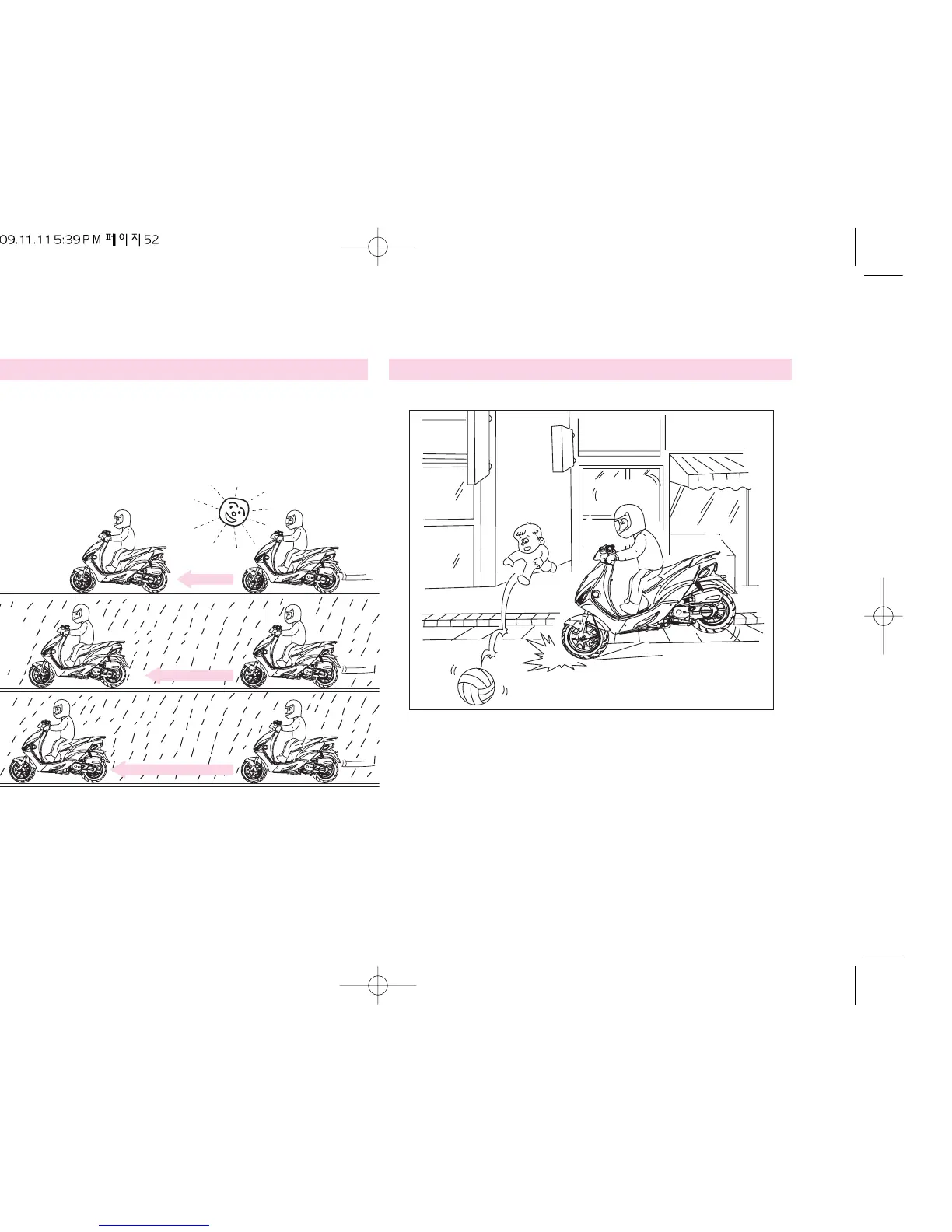 09.11.11 5:39 PM 페이지 52