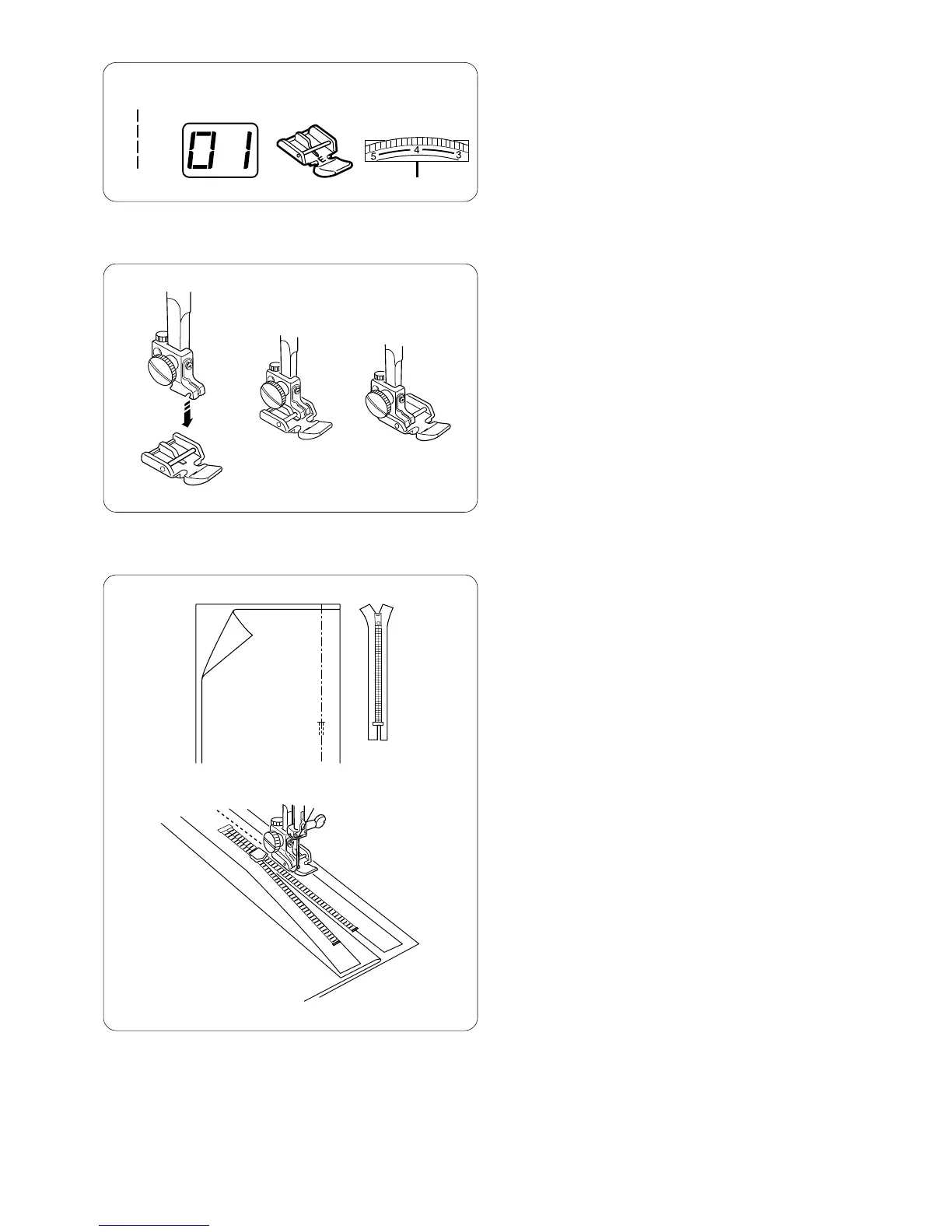 01

5 4 3