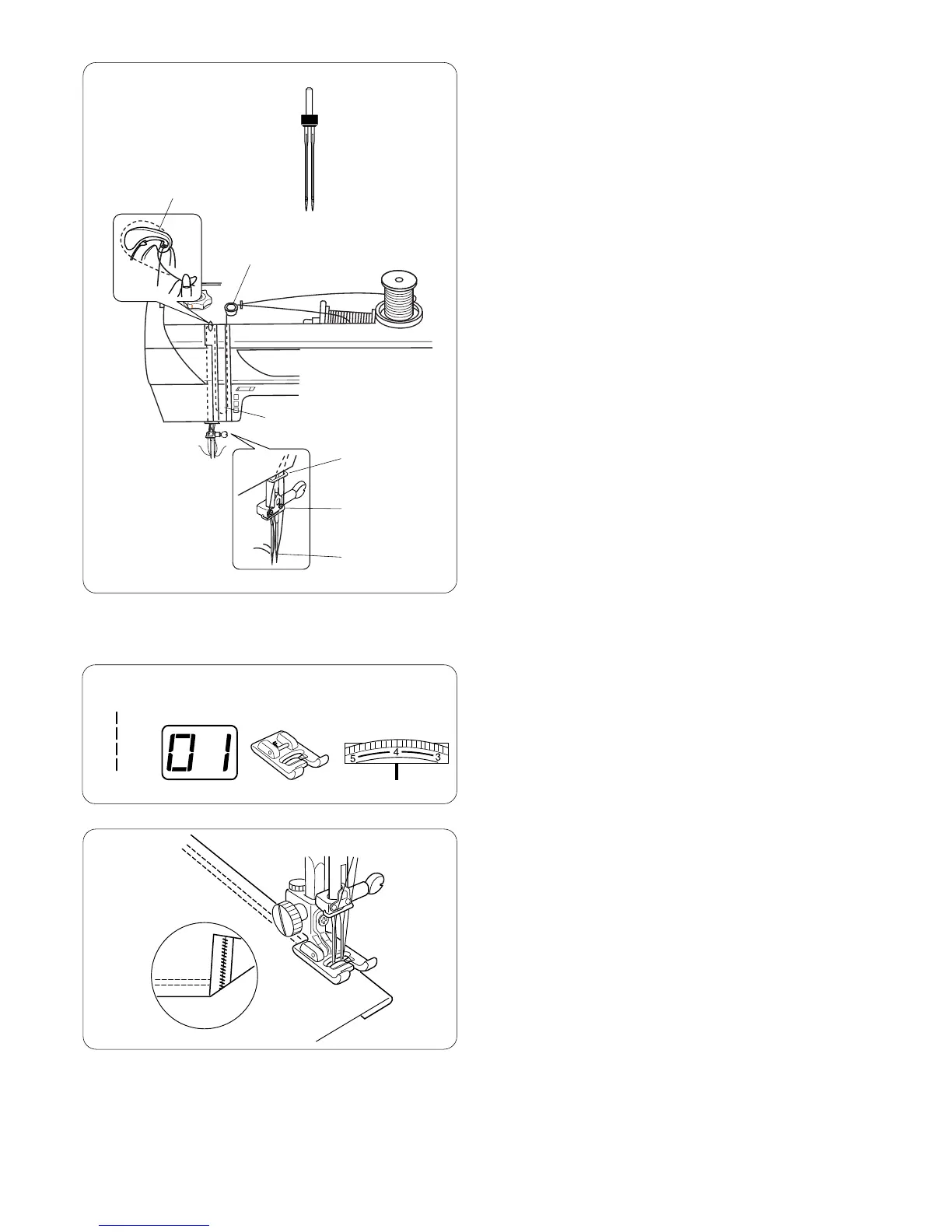 01

5 4 3