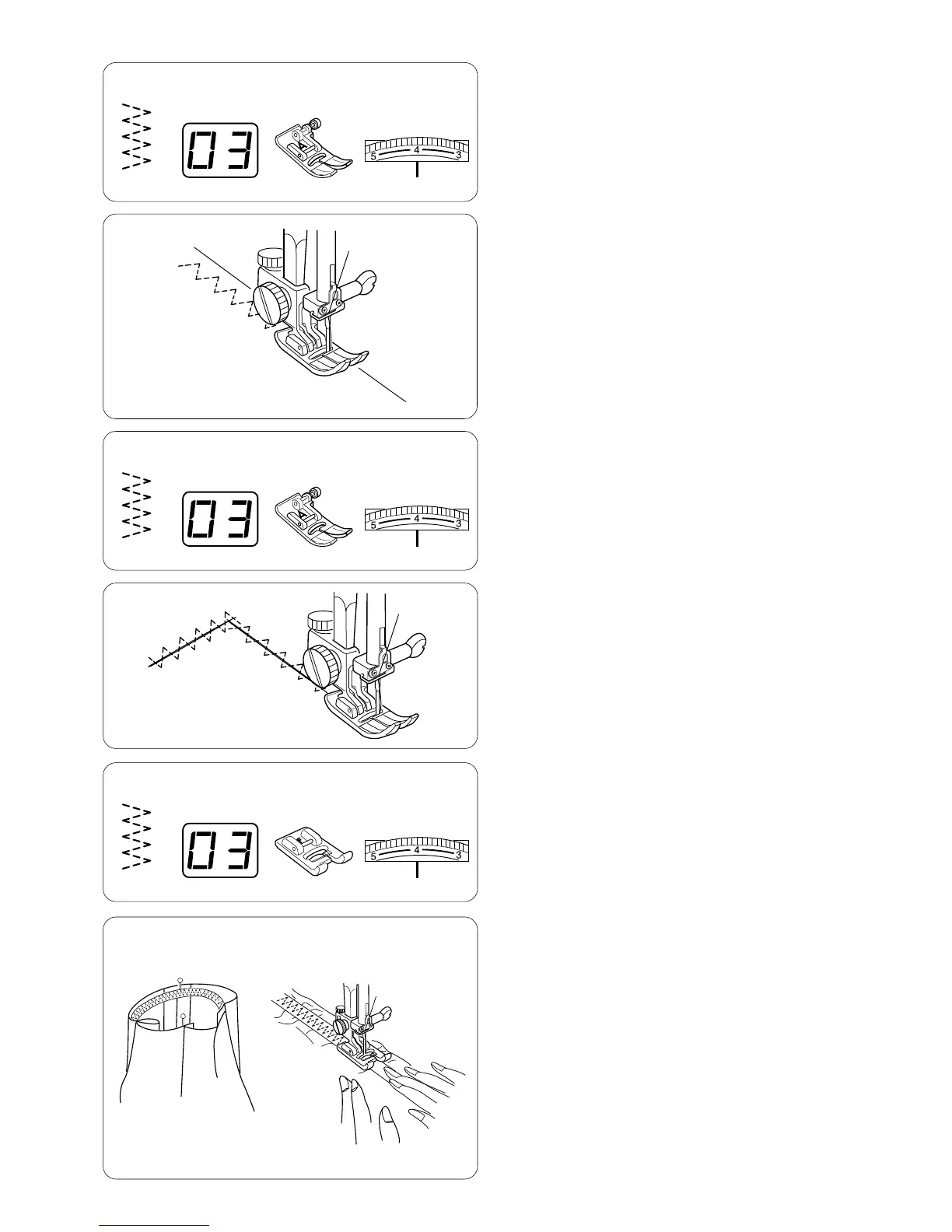 03

5 4 3

03

5 4 3

03

5 4 3