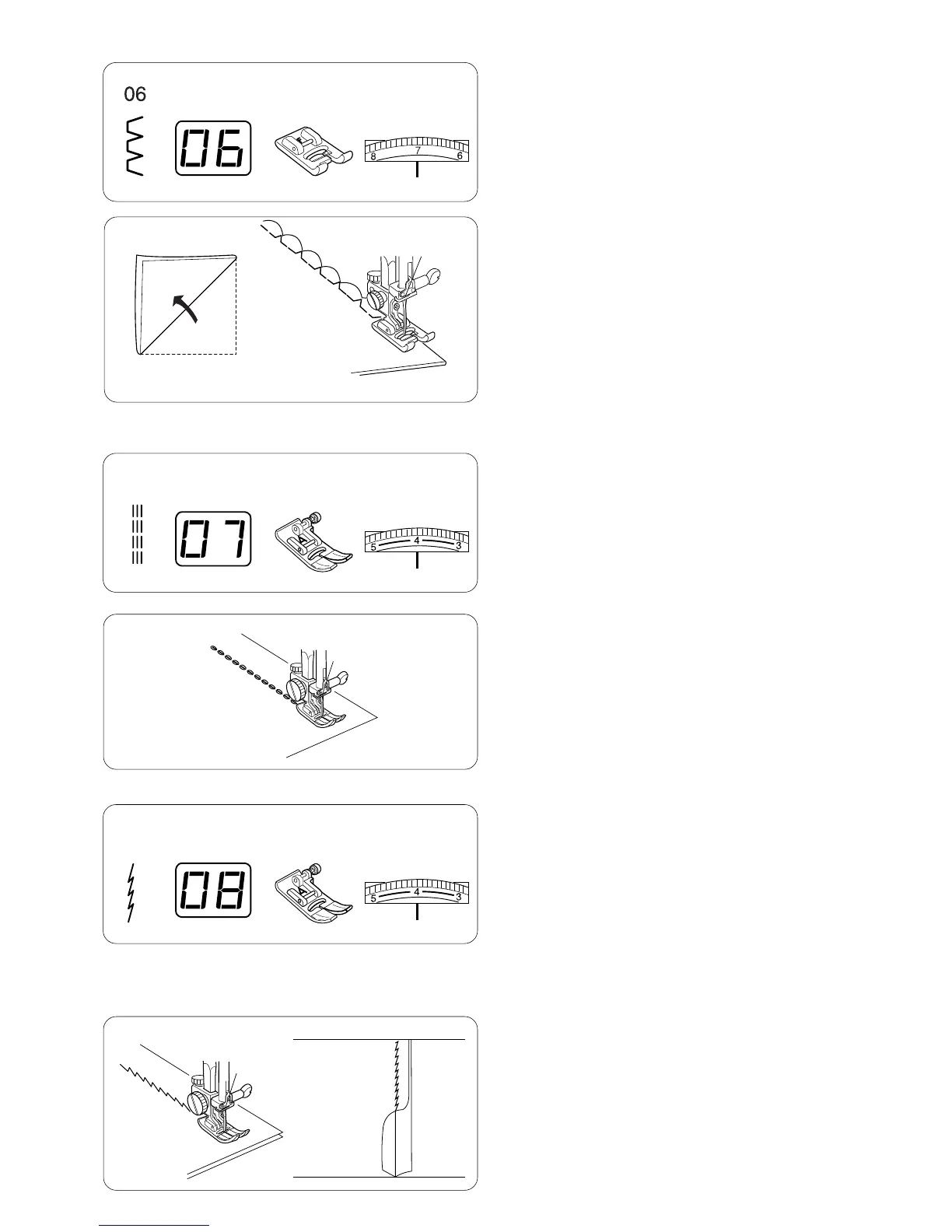 06

06

8 7 6

07

5 4 3

08

5 4 3