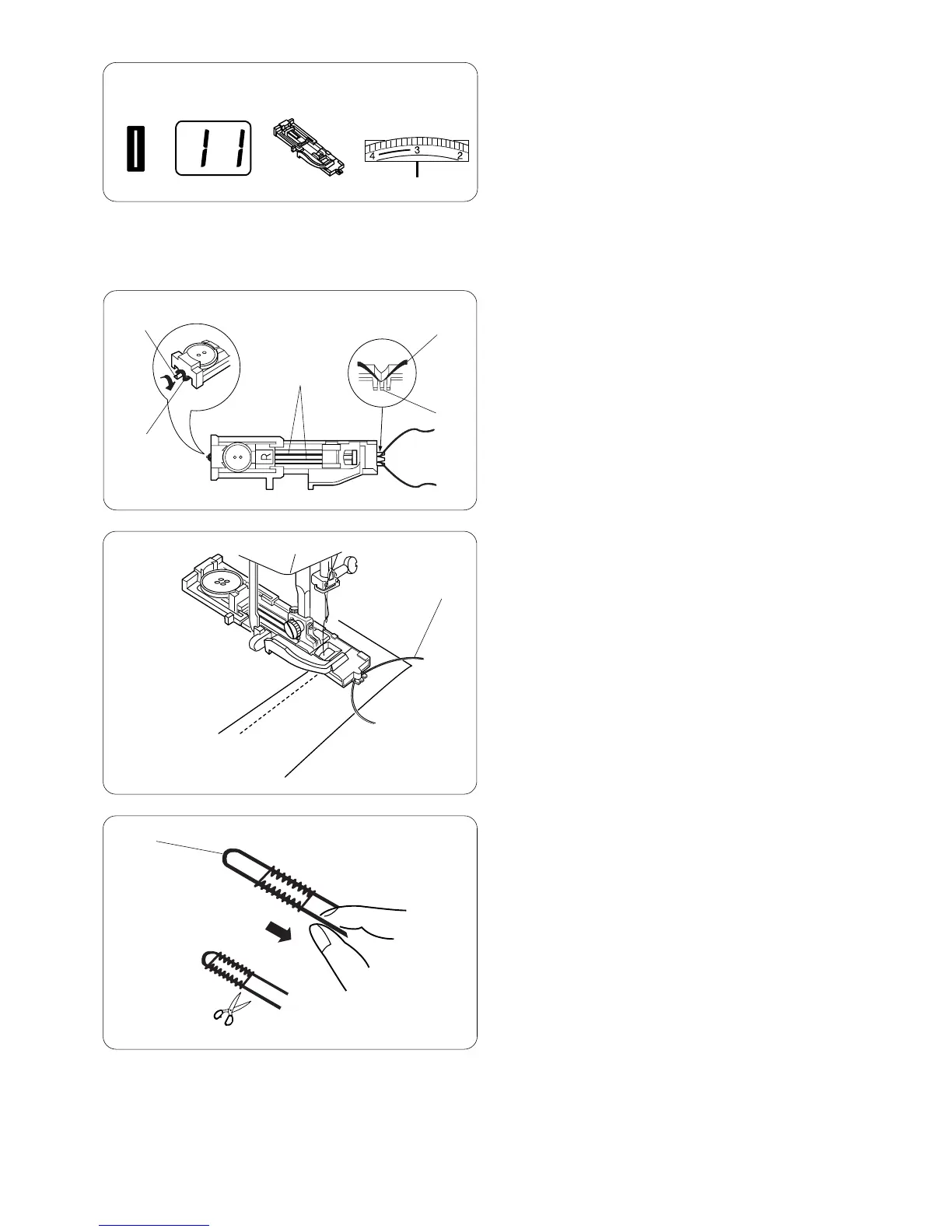 11

4 3 2

R