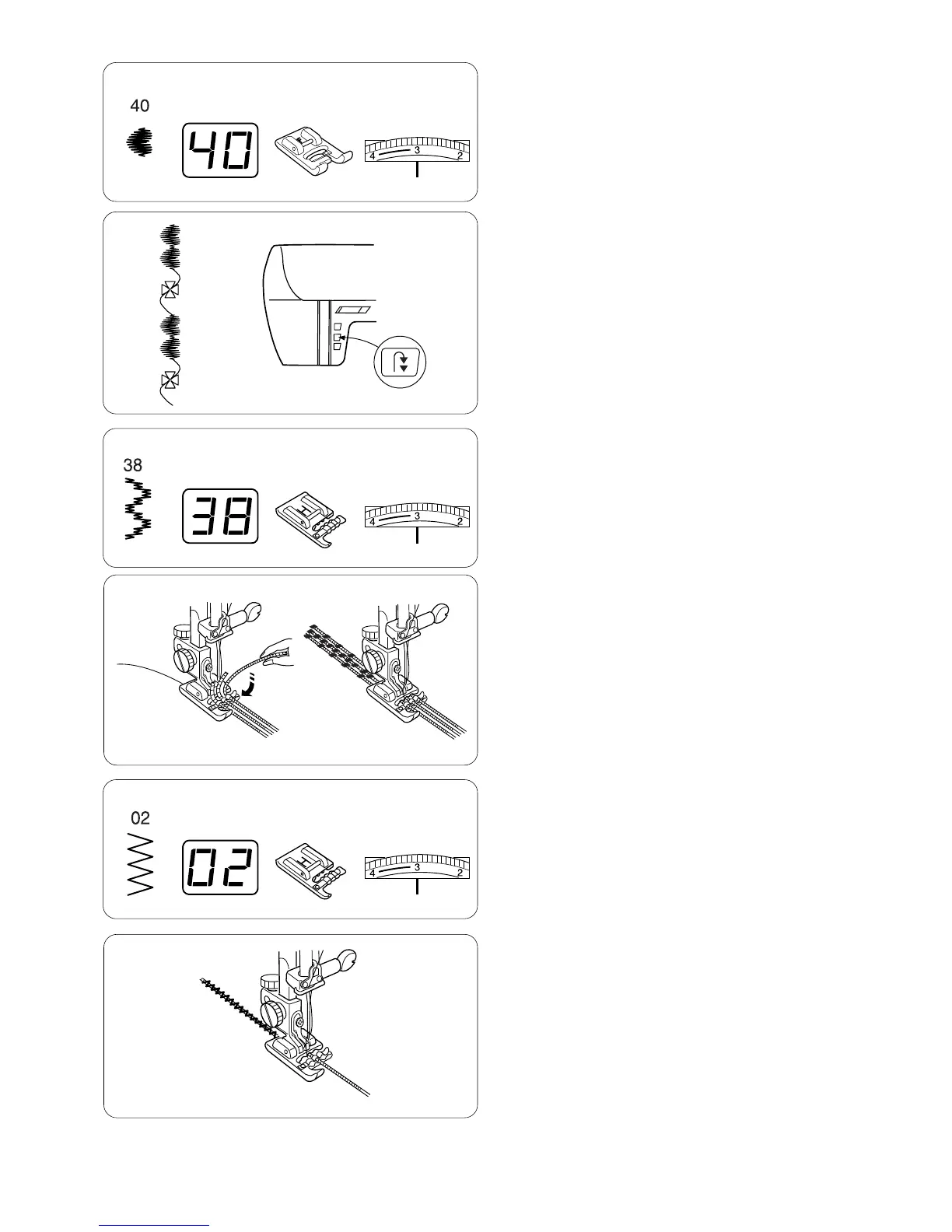 40

40

4 3 2

38

38

4 3 2

02

02

4 3 2