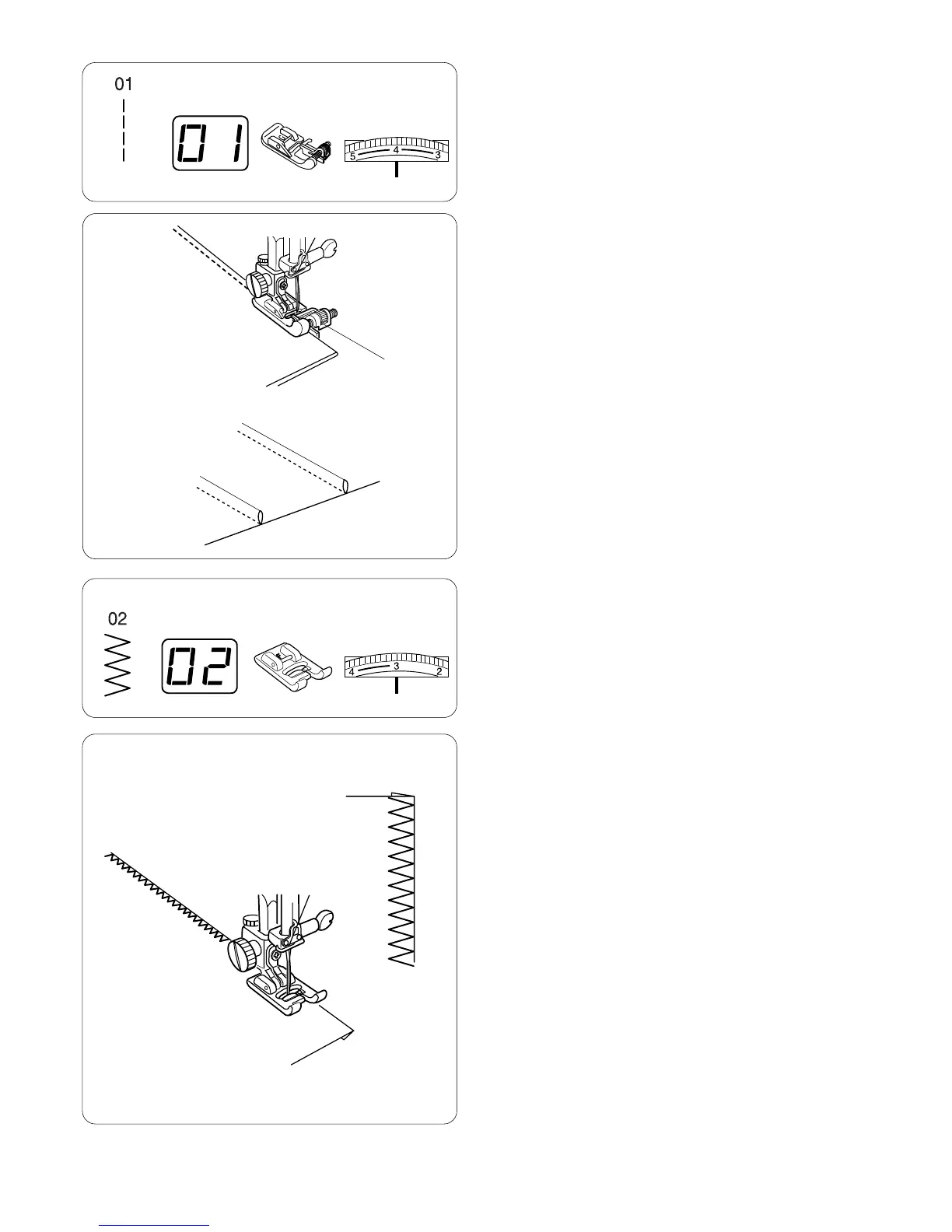 01

01

5 4 3

02

02

4 3 2