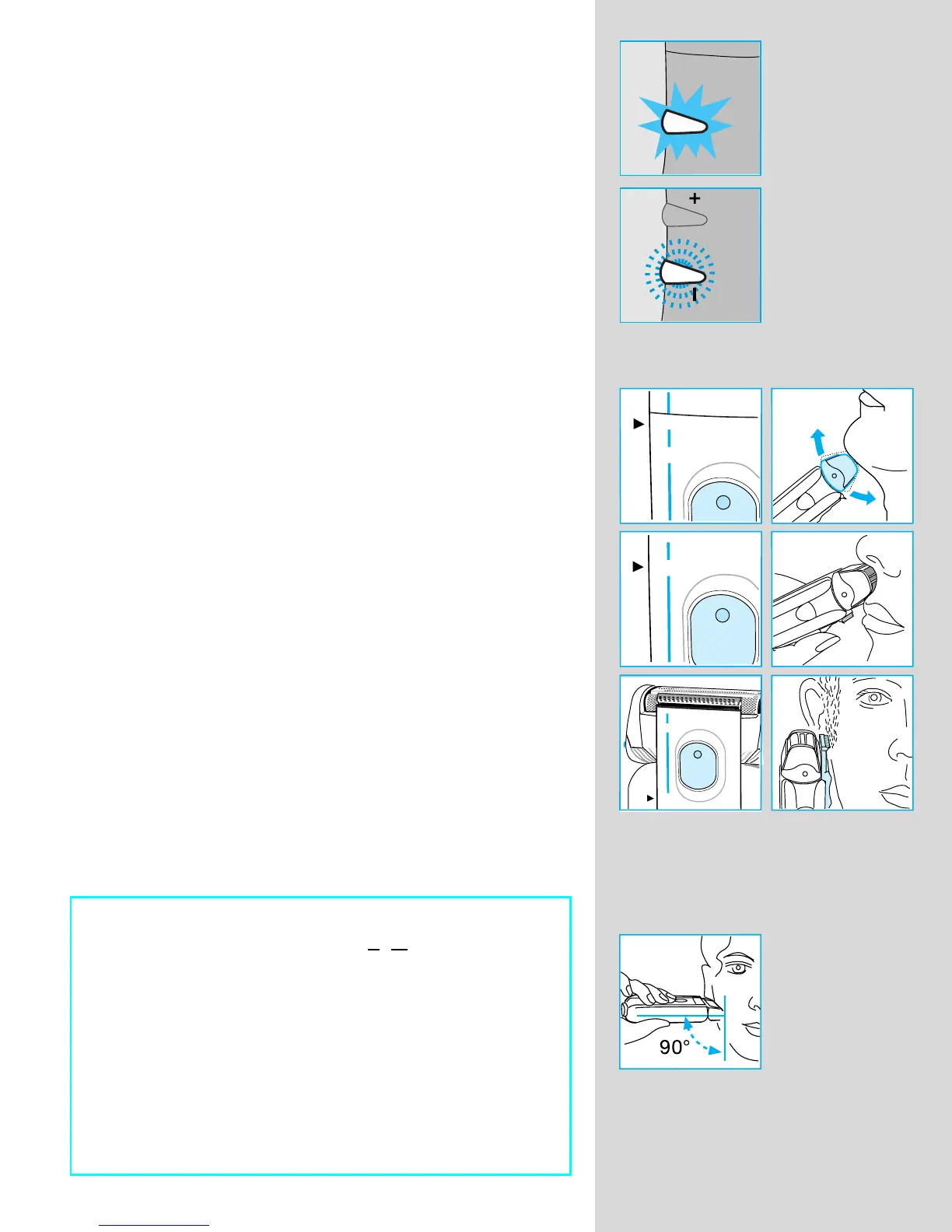 +

90°