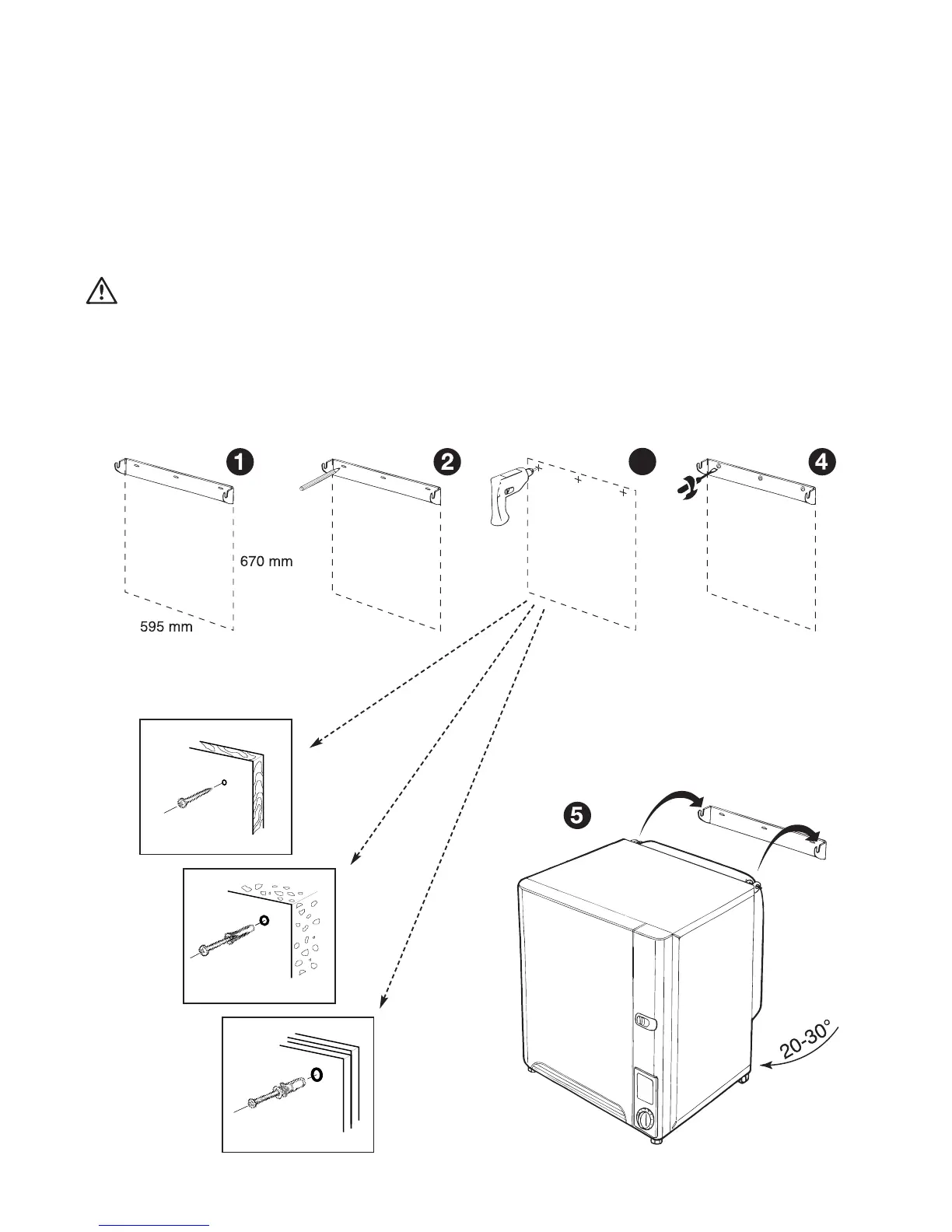 1

2

4

670 mm

595 mm

5

20-30°