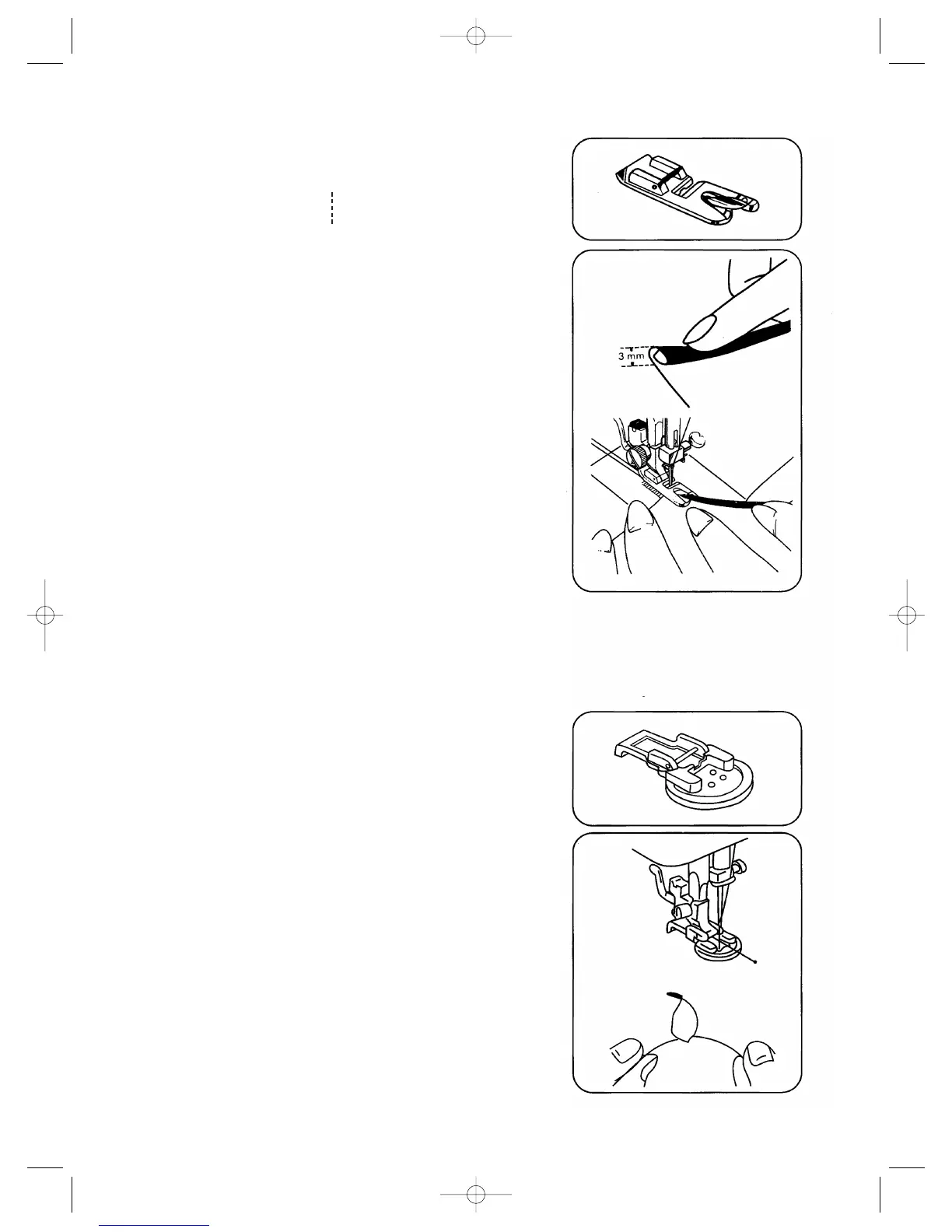 3 mm