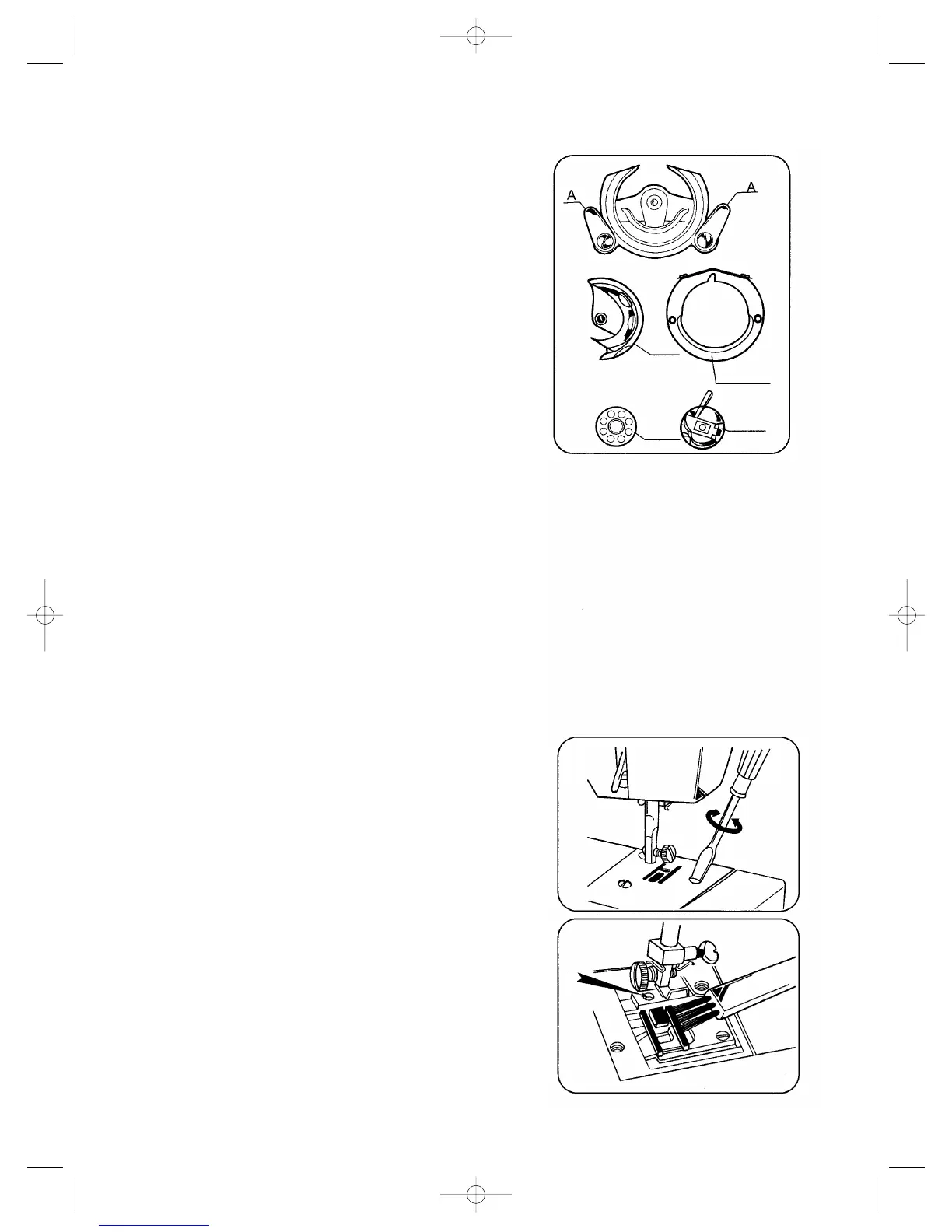 A

A