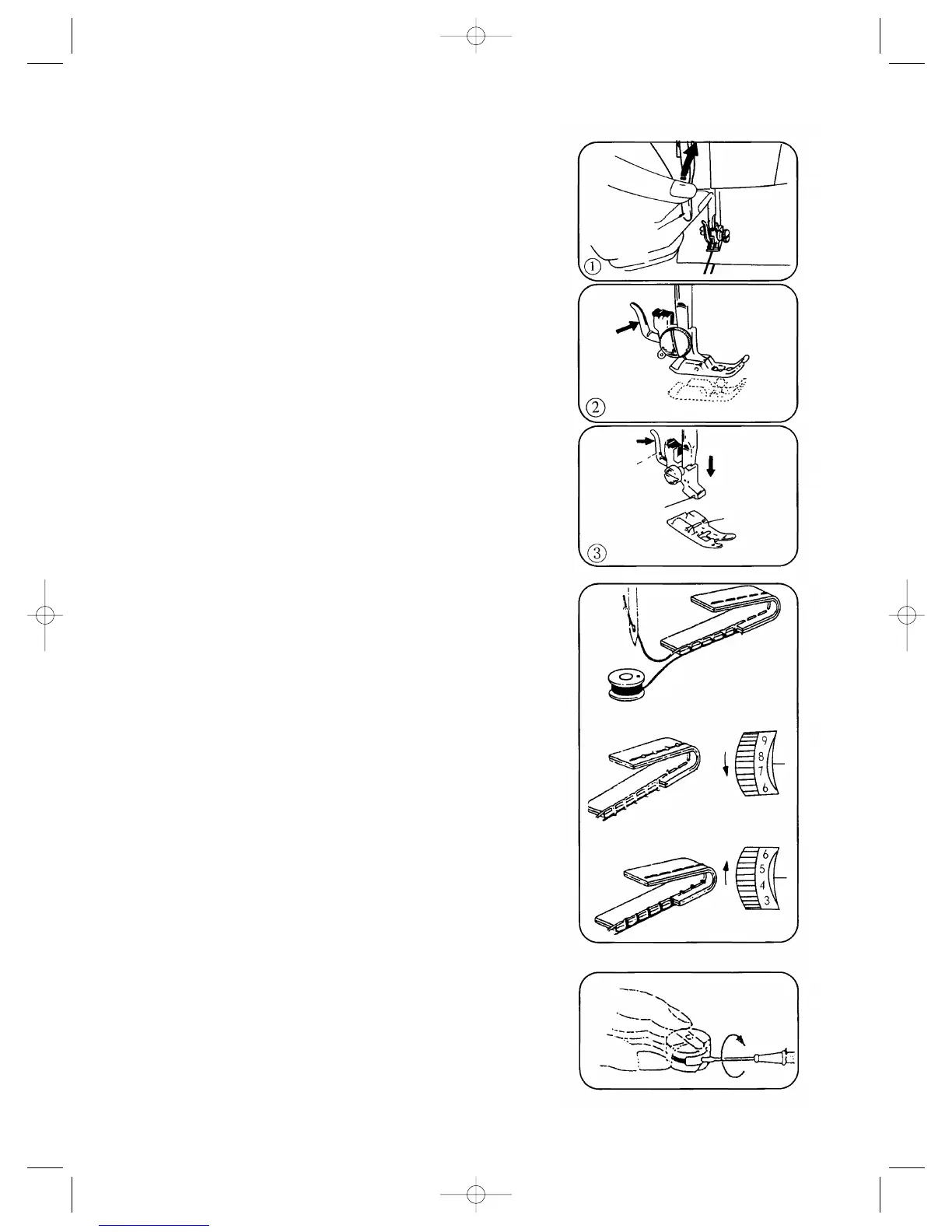 1

2

3

9
8
7
6

6
5
4
3