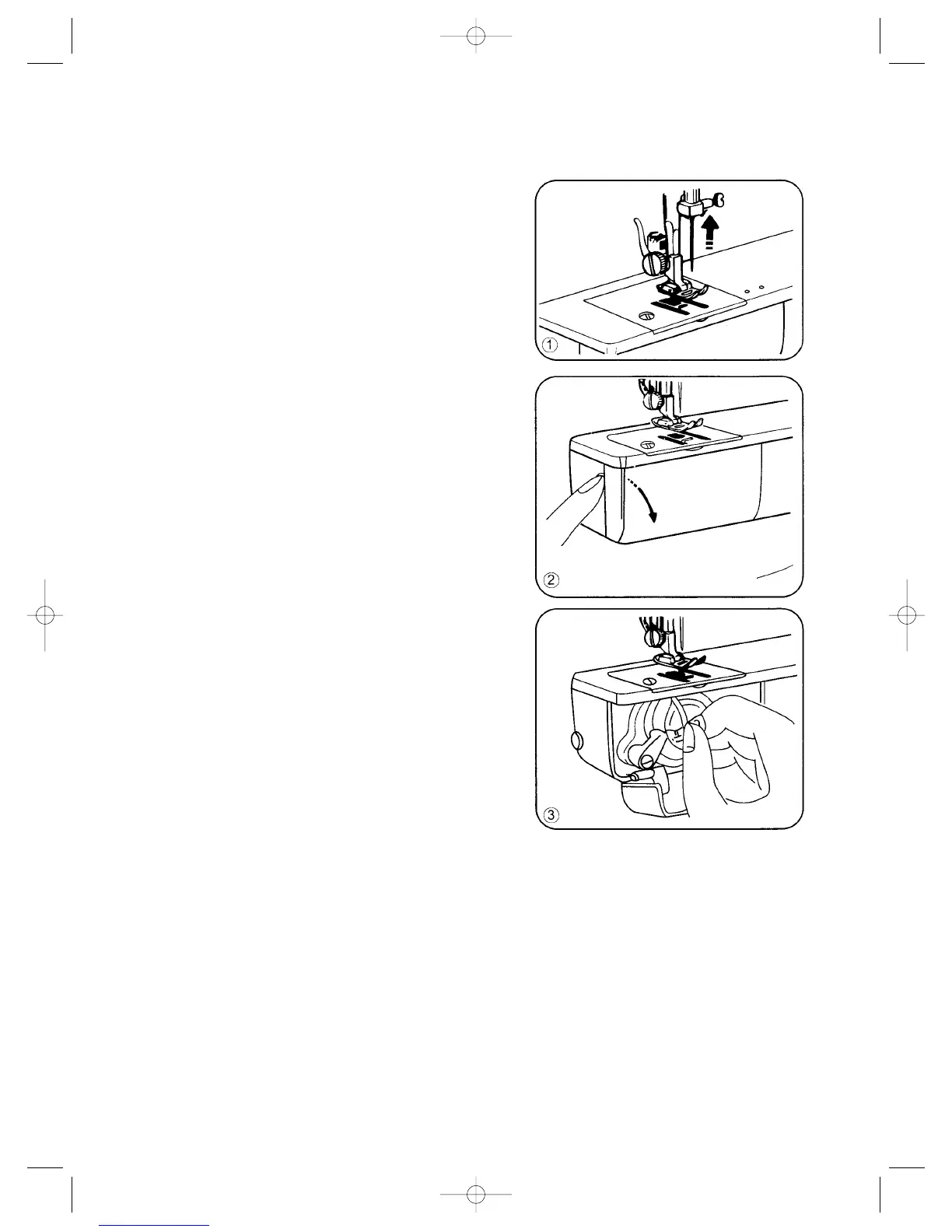 ①

②

③