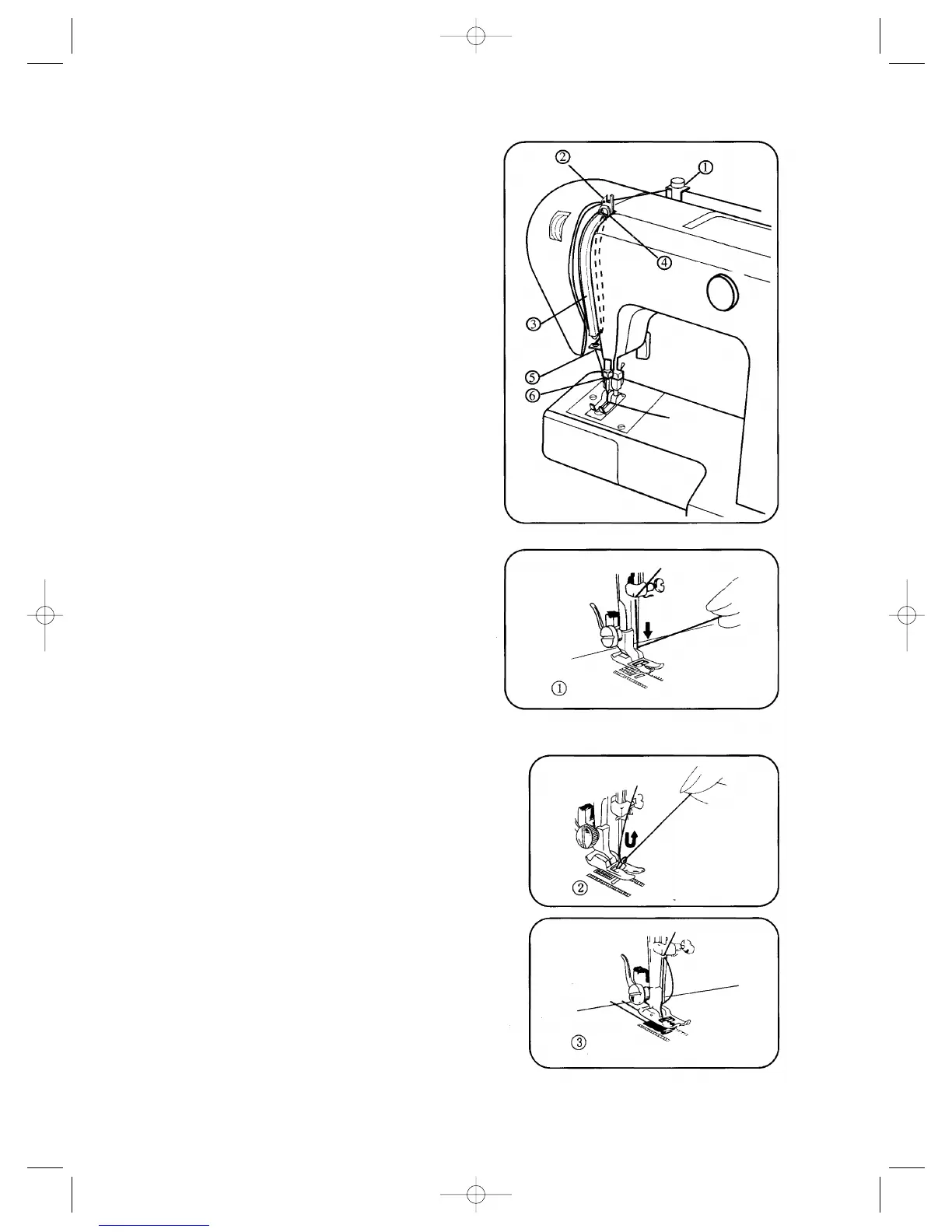 ②
①
④
③
⑤
⑥

①

②

③