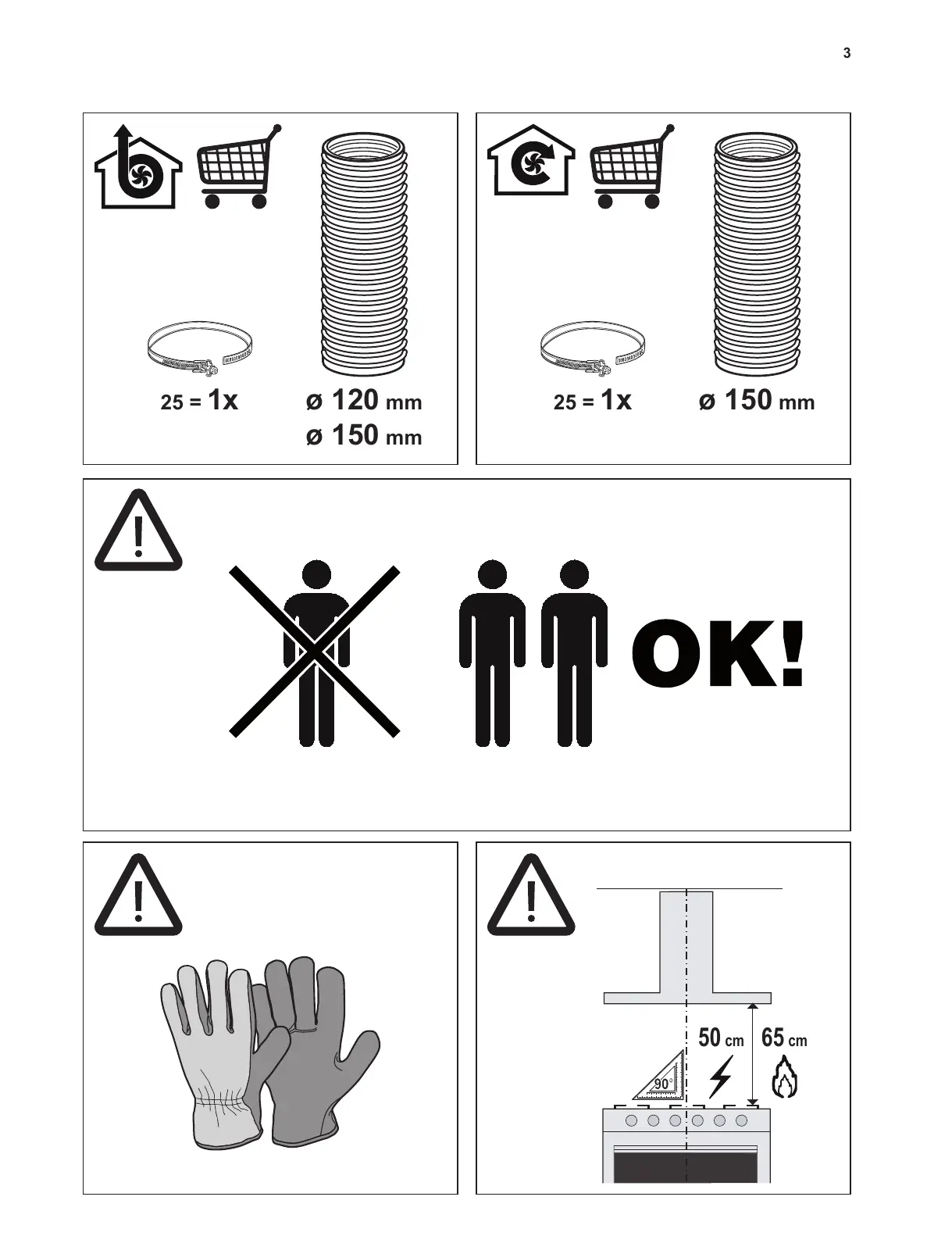 3

25 = 1x

ø 120 mm
ø 150 mm

25 = 1x

ø 150 mm

OK!

50 cm
65 cm
90°