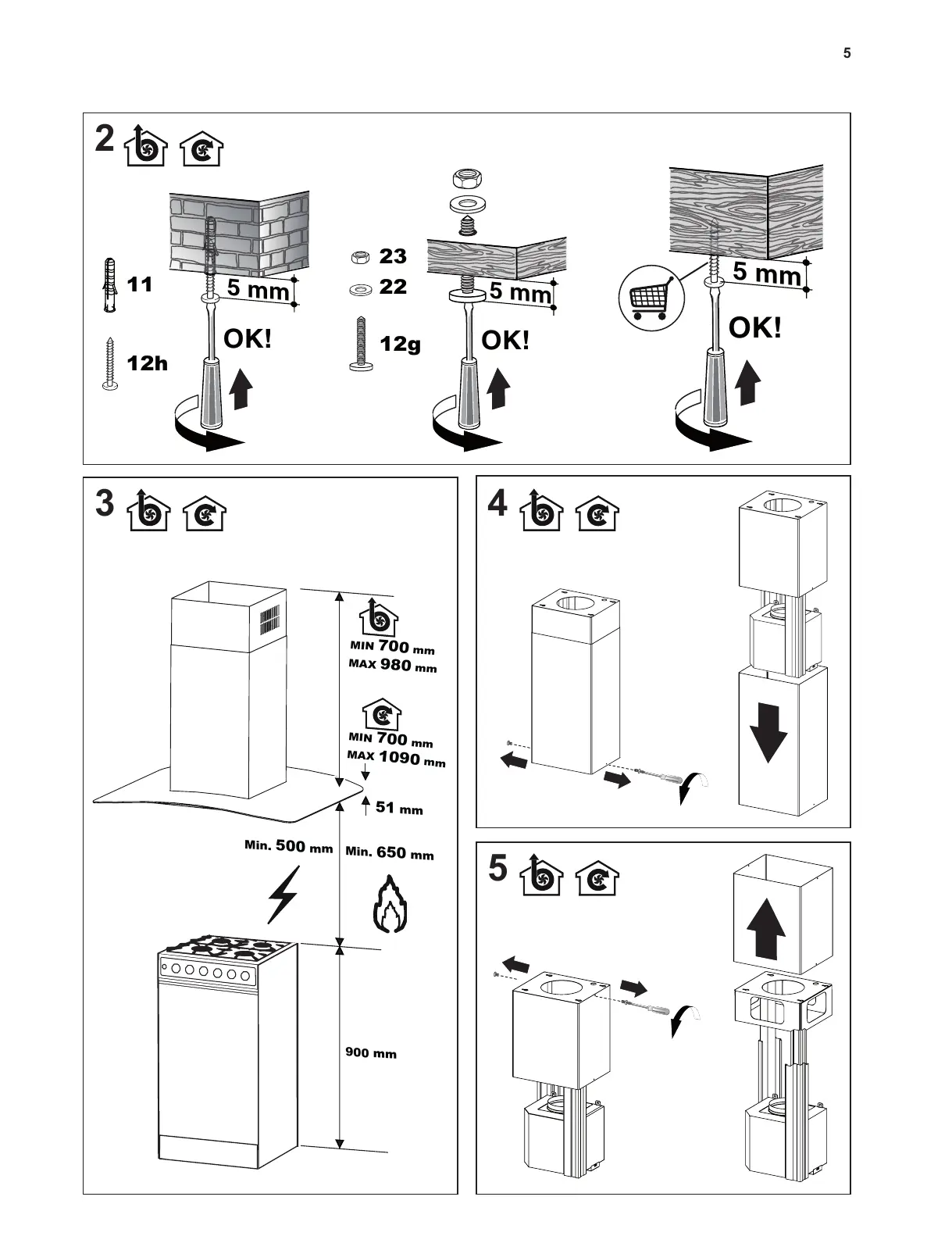 5

2

11

12h

5 mm

OK!

23

22

12g

5 mm

OK!

5 mm

OK!

3

MIN 700 mm
MAX 980 mm

MIN 700 mm
MAX 1090 mm

51 mm

Min. 500 mm

Min. 650 mm

900 mm

4

5