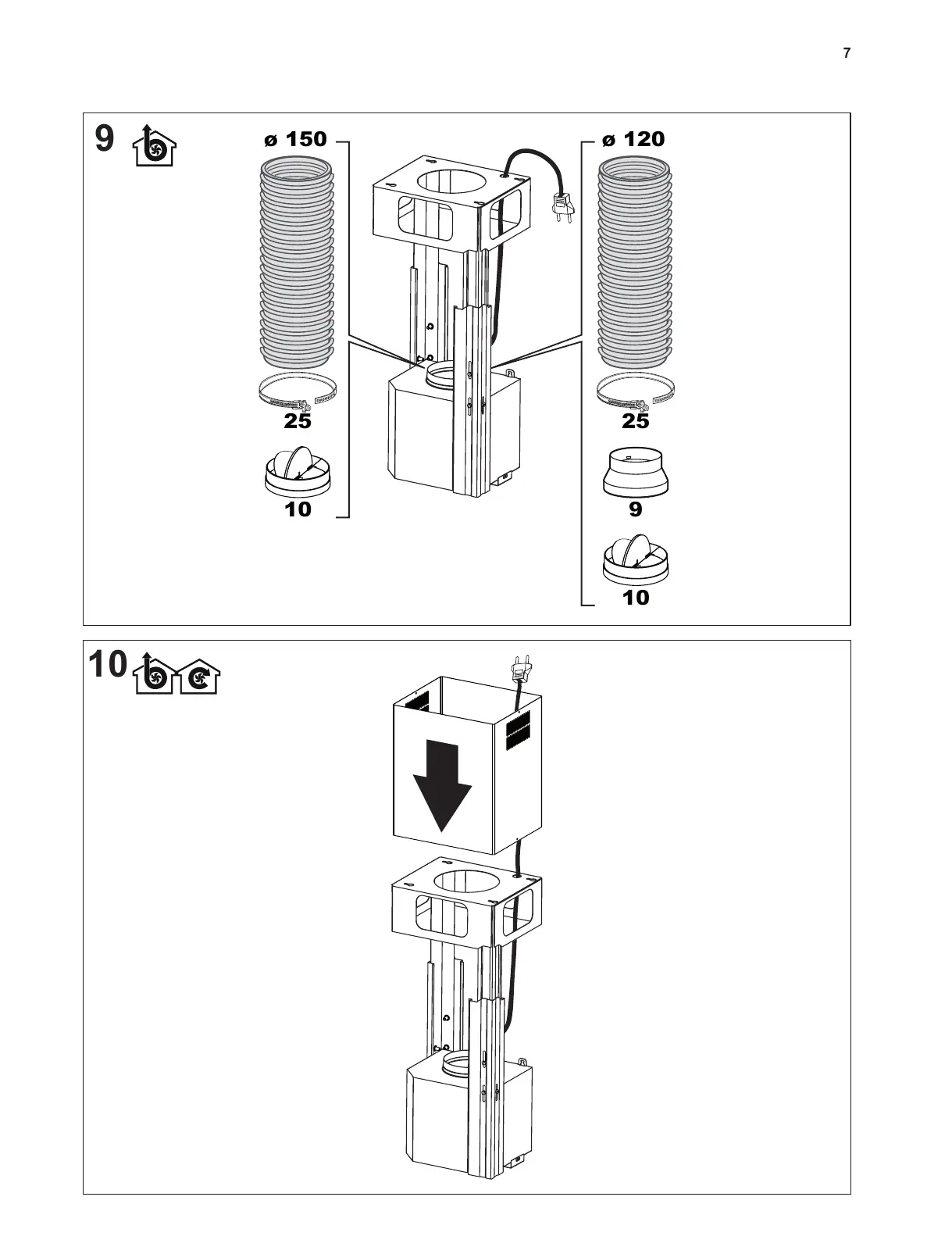 7

9

ø 150

25

10

ø 120

25

9

10

10