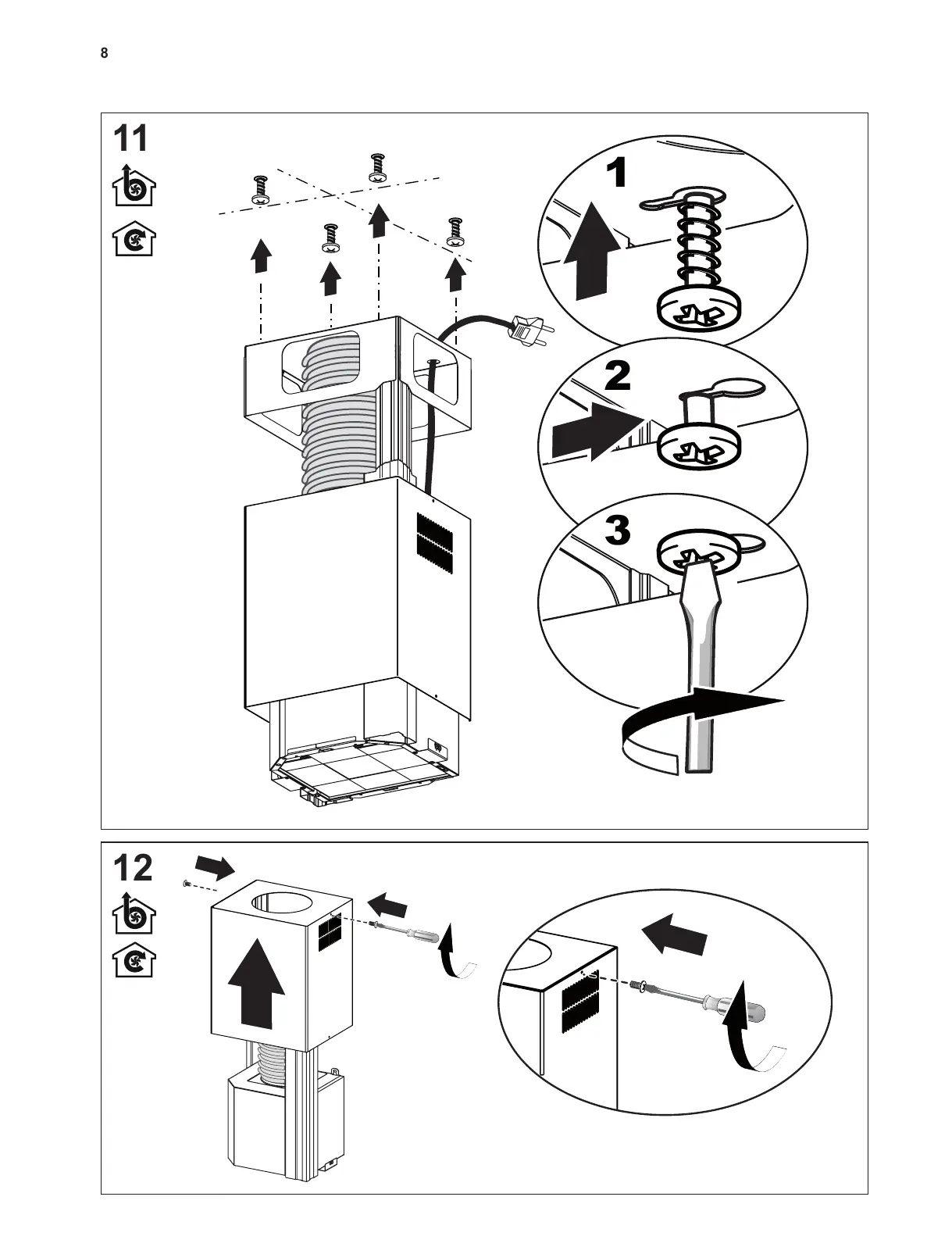 8

11

1

2

3

12