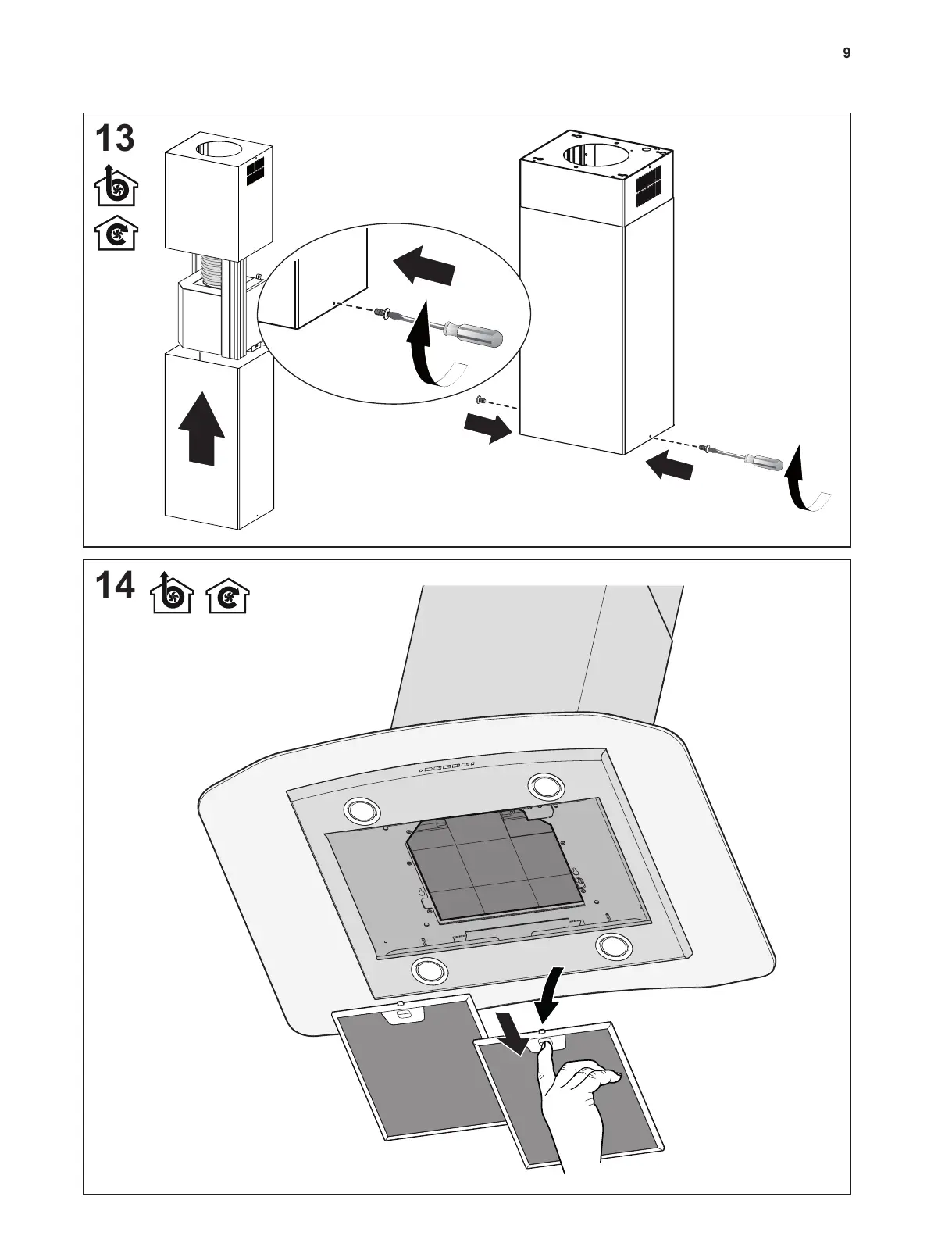 9

13

14