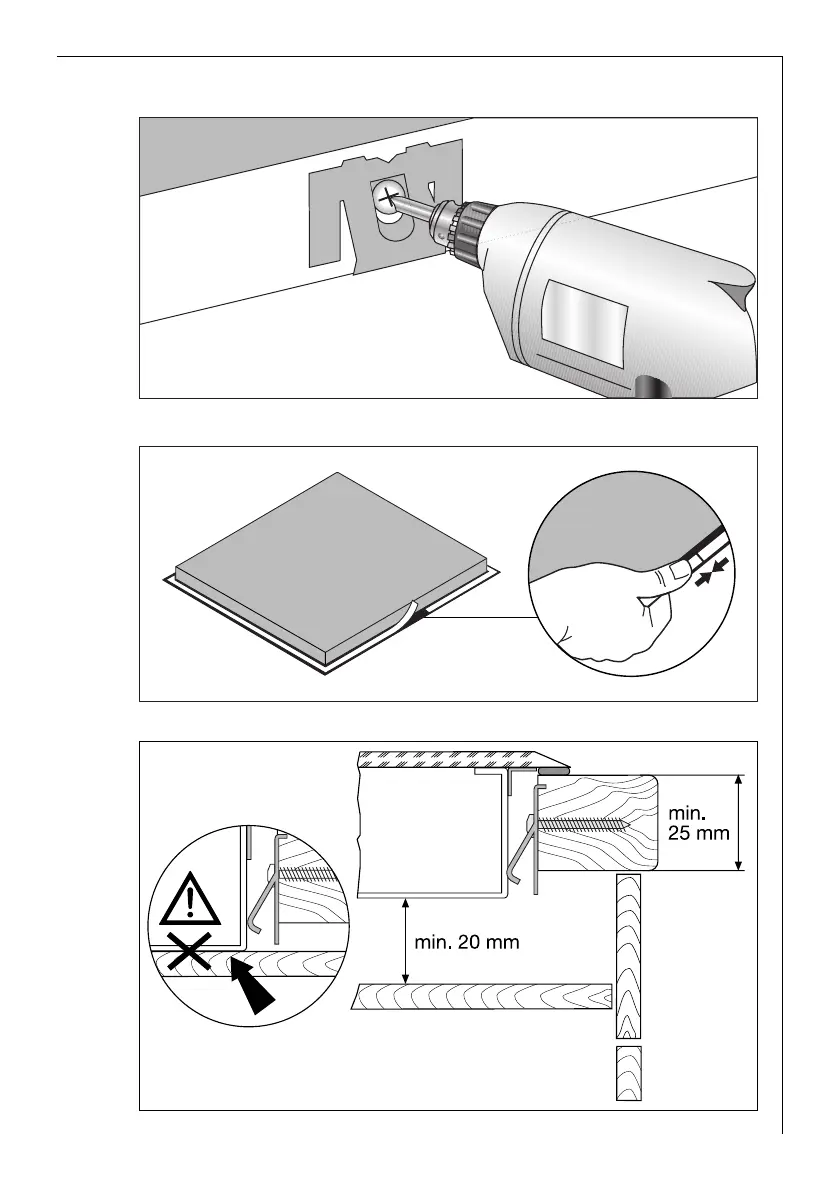 min.
25 mm

min. 20 mm