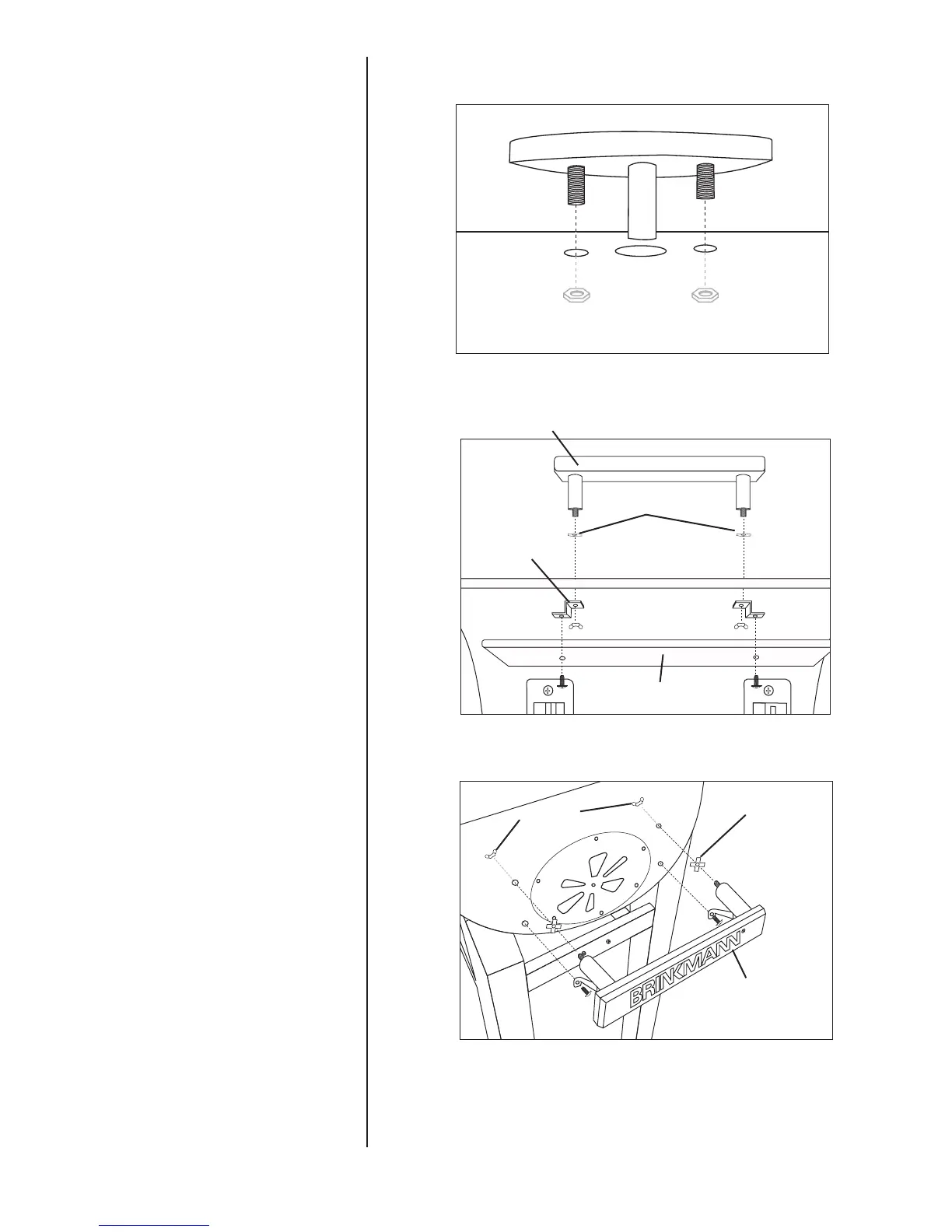 BRINKMANN