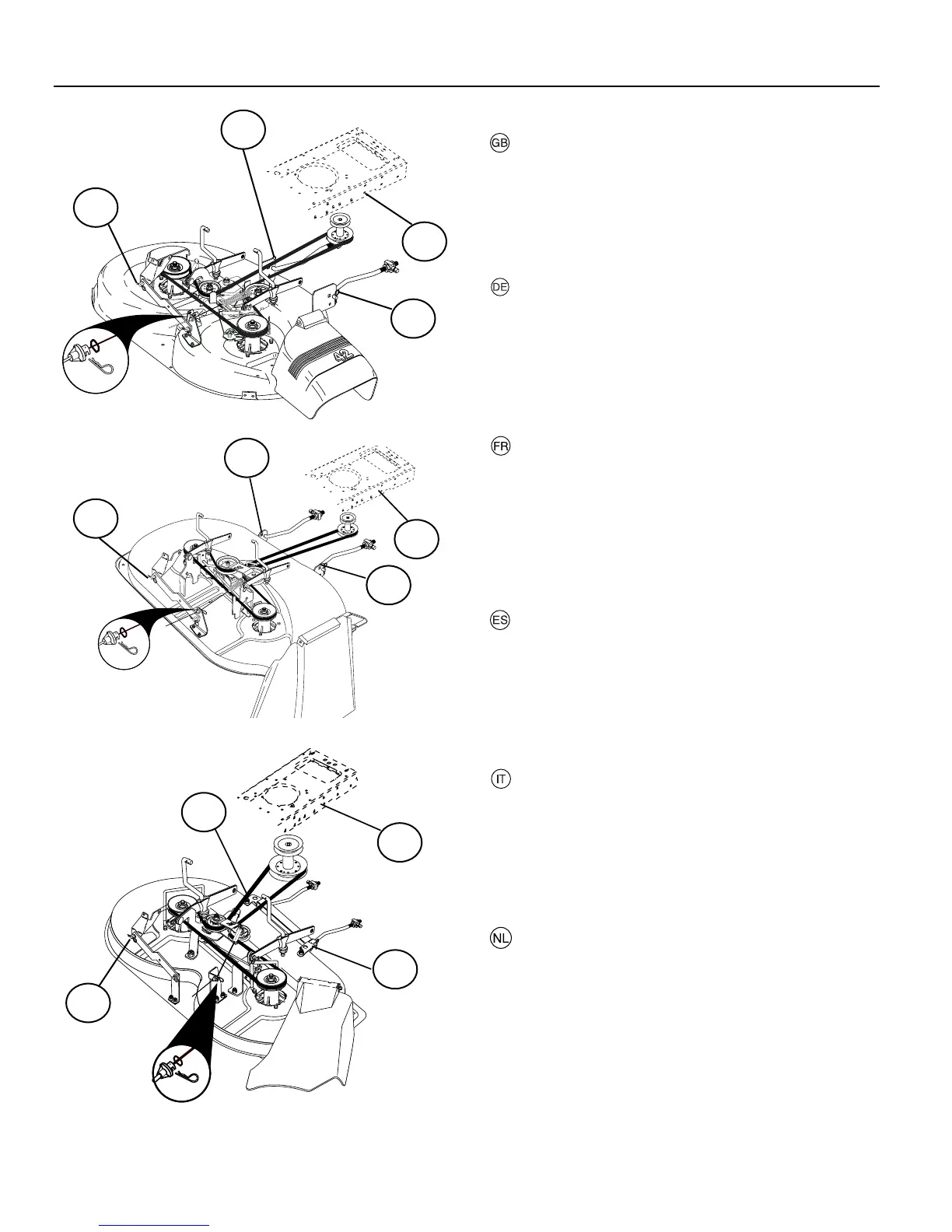 GB

DE

FR

ES

IT

NL

42