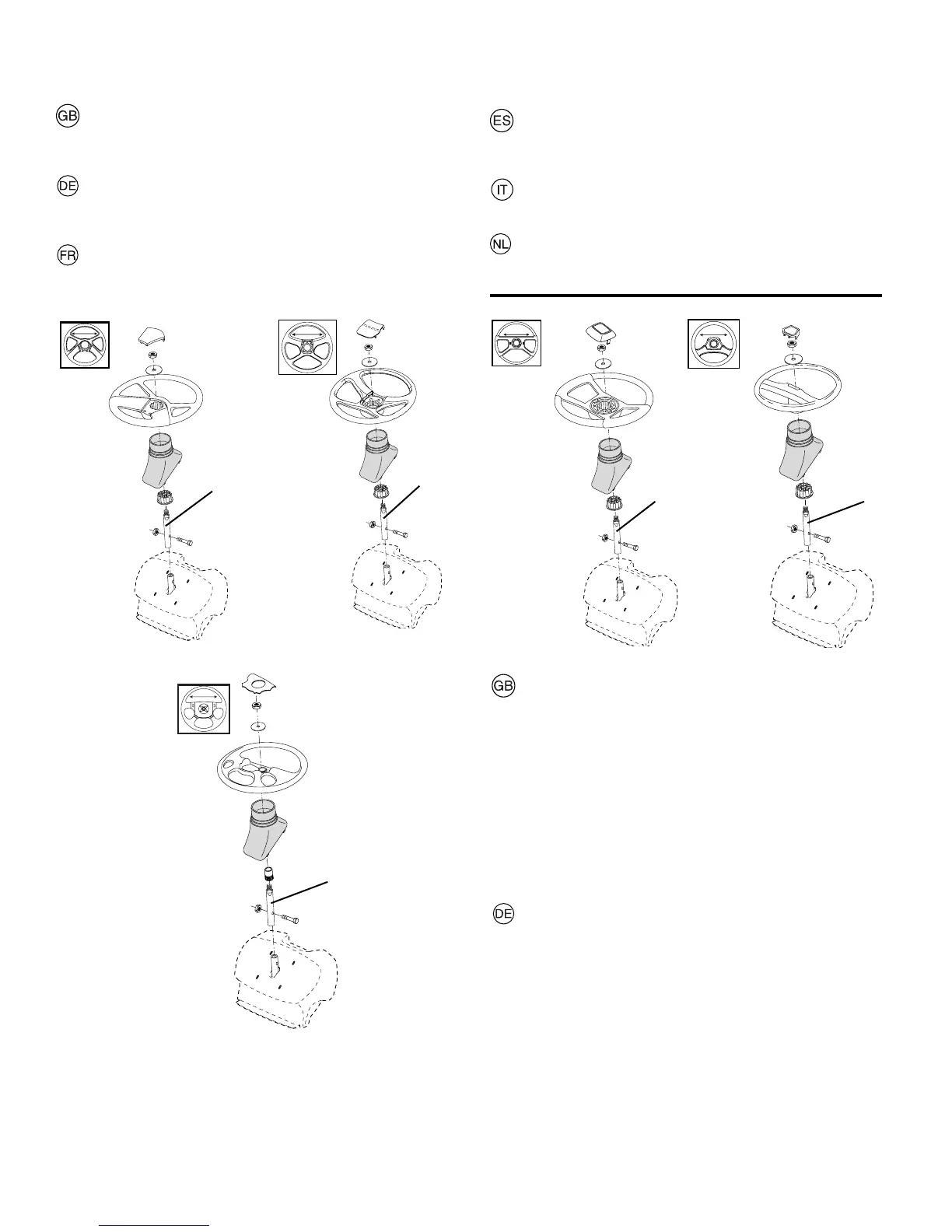 GB

DE

FR

ES

IT

NL

GB

DE